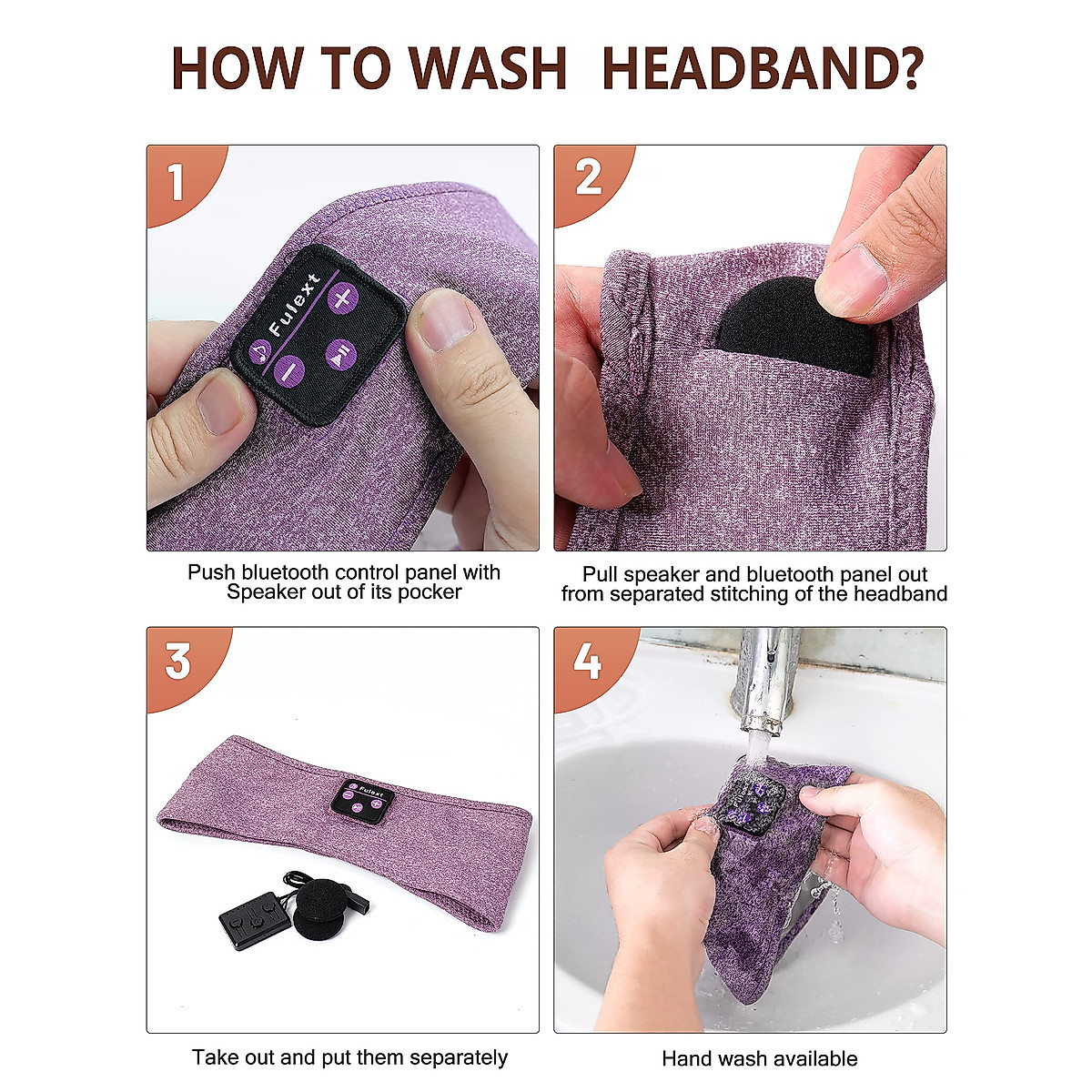 HOW TO WASH HEADBAND?

1

Fulext

Push bluetooth control panel with Speaker out of its pocker

2

Pull speaker and bluetooth panel out from separated stitching of the headband

3

Fulext

Take out and put them separately

4

Hand wash available