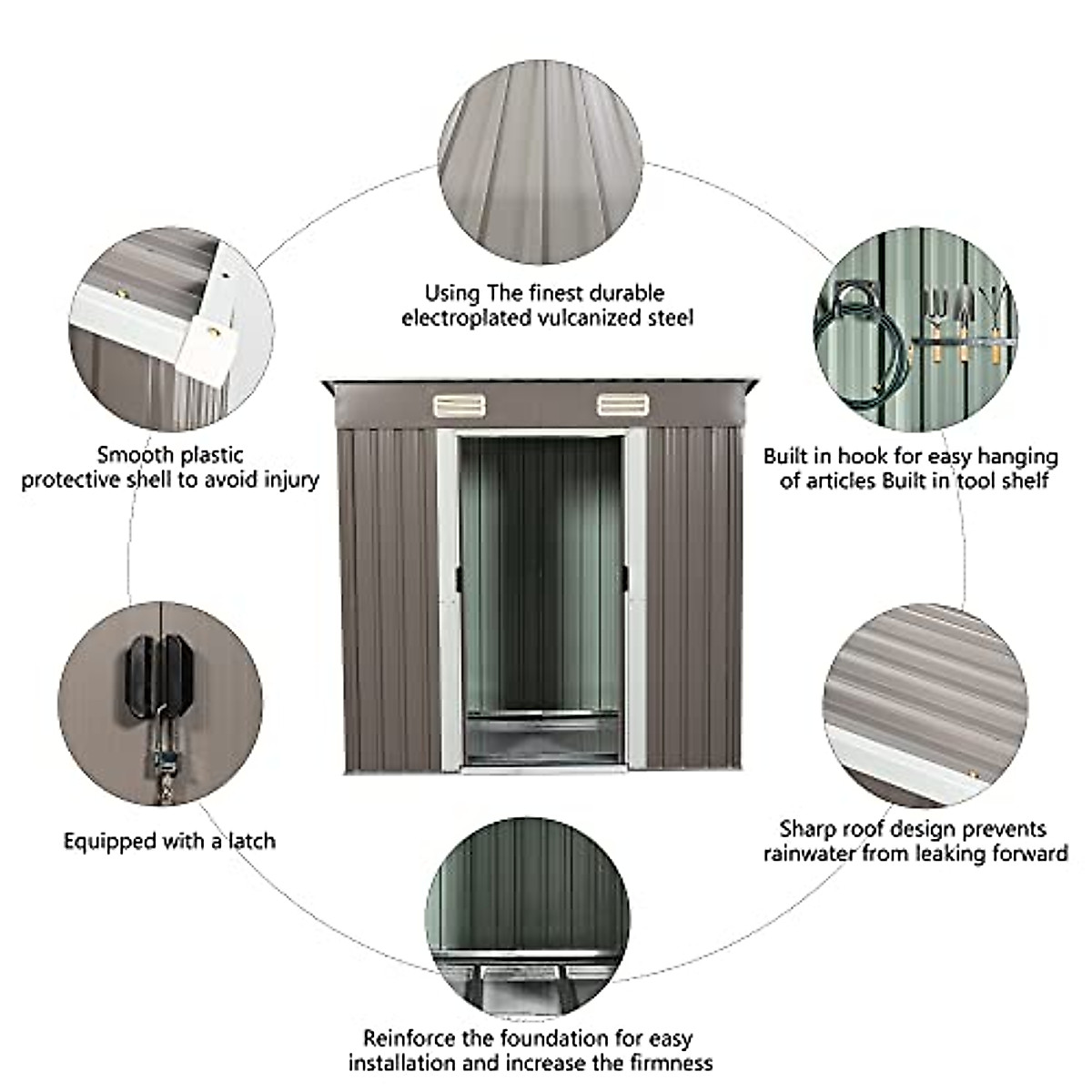 Using The finest durable electroplated vulcanized steel

Smooth plastic protective shell to avoid injury

Built in hook for easy hanging of articles Built in tool shelf

Equipped with a latch

Sharp roof design prevents rainwater from leaking forward

Reinforce the foundation for easy installation and increase the firmness