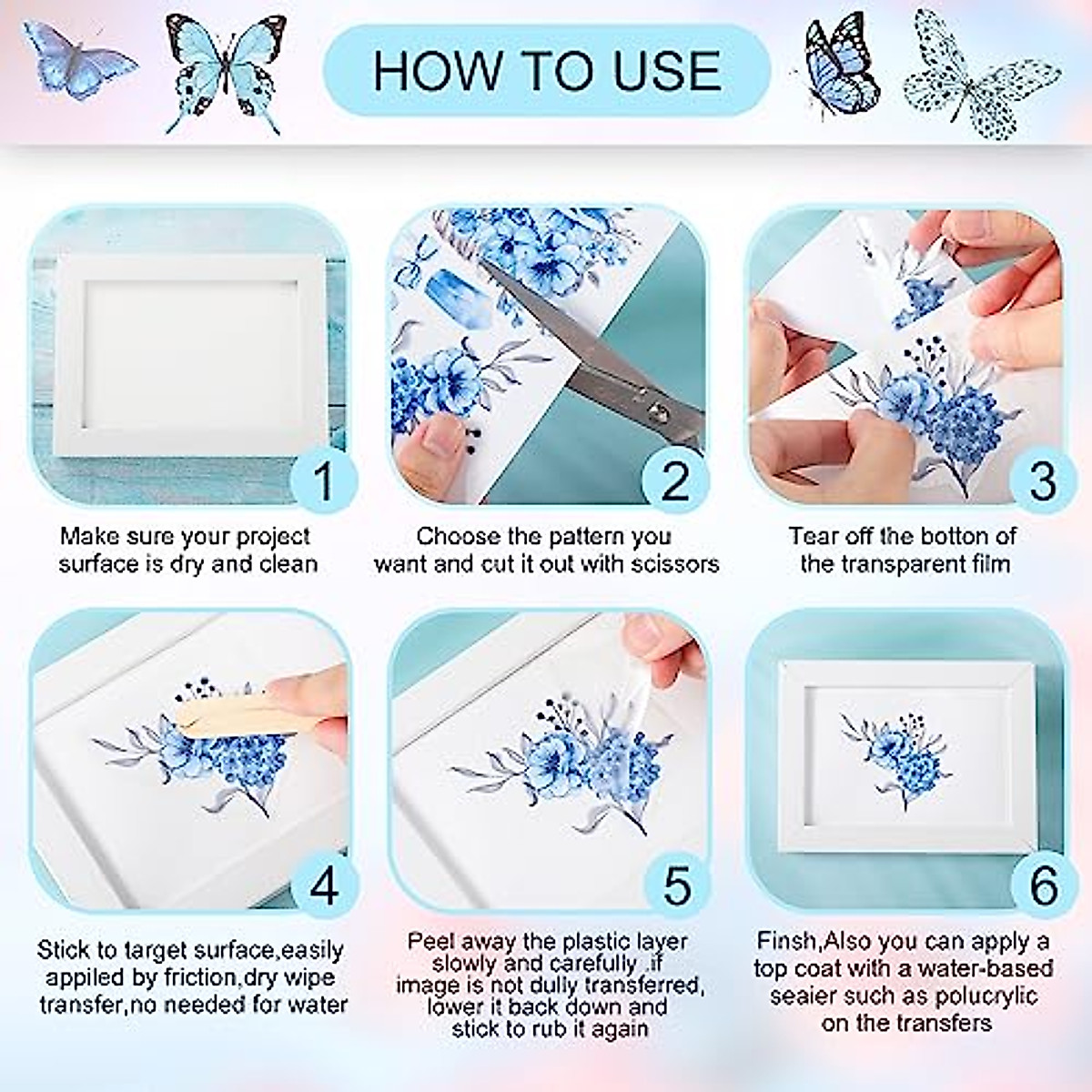 HOW TO USE

1

Make sure your project surface is dry and clean

2

Choose the pattern you want and cut it out with scissors

3

Tear off the botton of the transparent film

4

Stick to target surface,easily appiled by friction,dry wipe transfer,no needed for water

5

Peel away the plastic layer slowly and carefully ,if image is not dully transferred, lower it back down and stick to rub it again

6

Finsh,Also you can apply a top coat with a water-based seaier such as polucrylic on the transfers