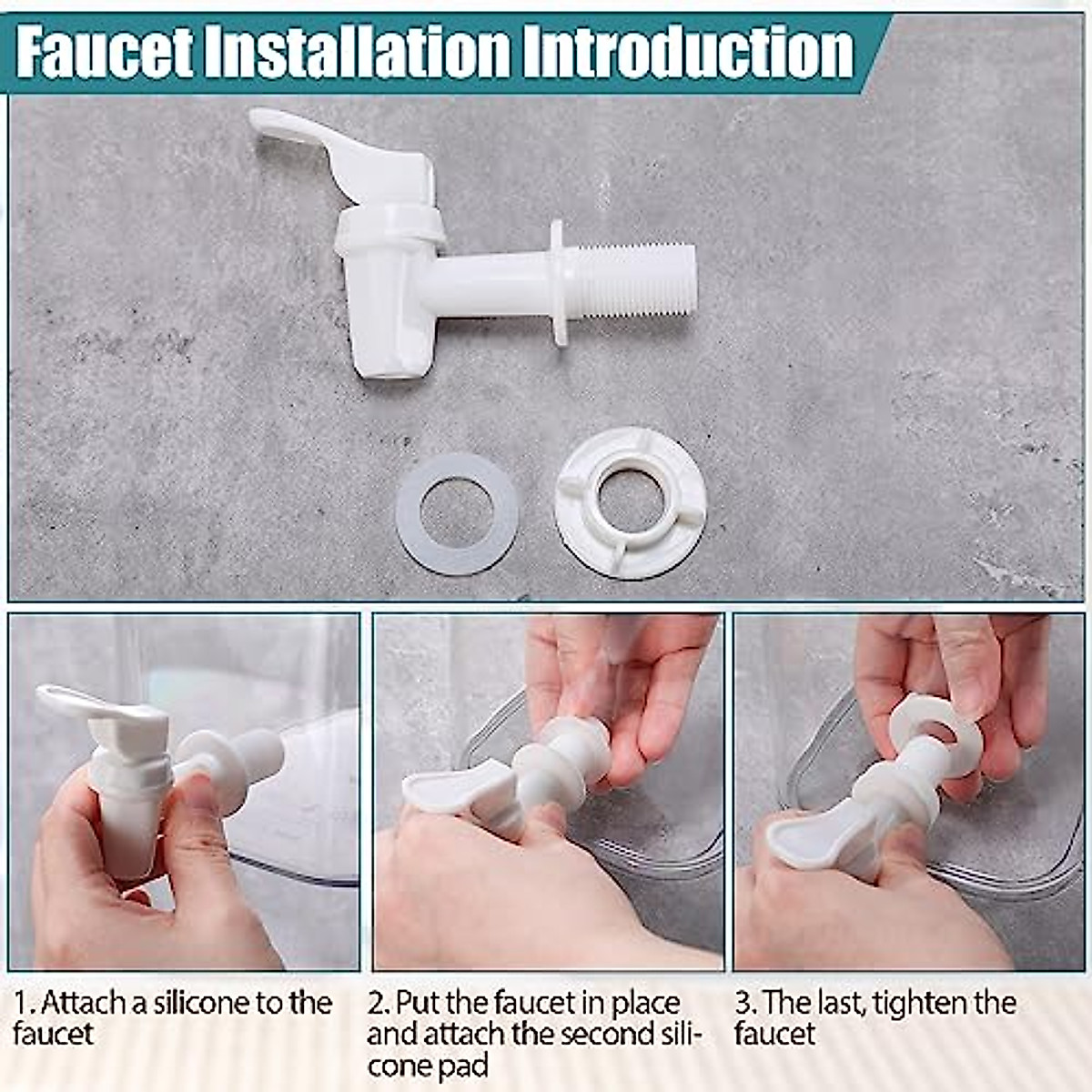 Faucet Installation Introduction

1. Attach a silicone to the faucet

2. Put the faucet in place and attach the second silicone pad

3. The last, tighten the faucet