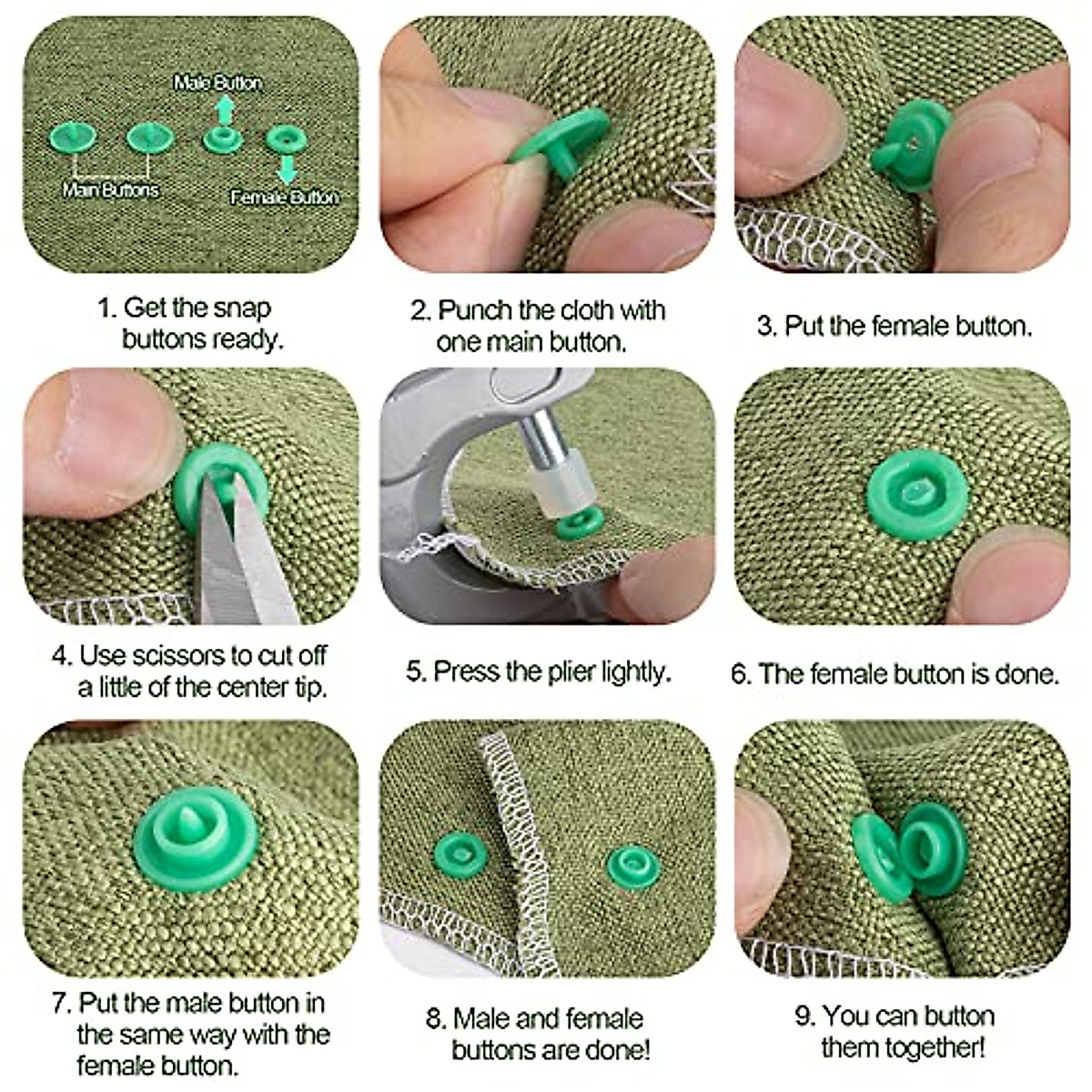 Male Button
Main Buttons
Female Button

1. Get the snap buttons ready.

2. Punch the cloth with one main button.

3. Put the female button.

4. Use scissors to cut off a little of the center tip.

5. Press the plier lightly.

6. The female button is done.

7. Put the male button in the same way with the female button.

8. Male and female buttons are done!

9. You can button them together!