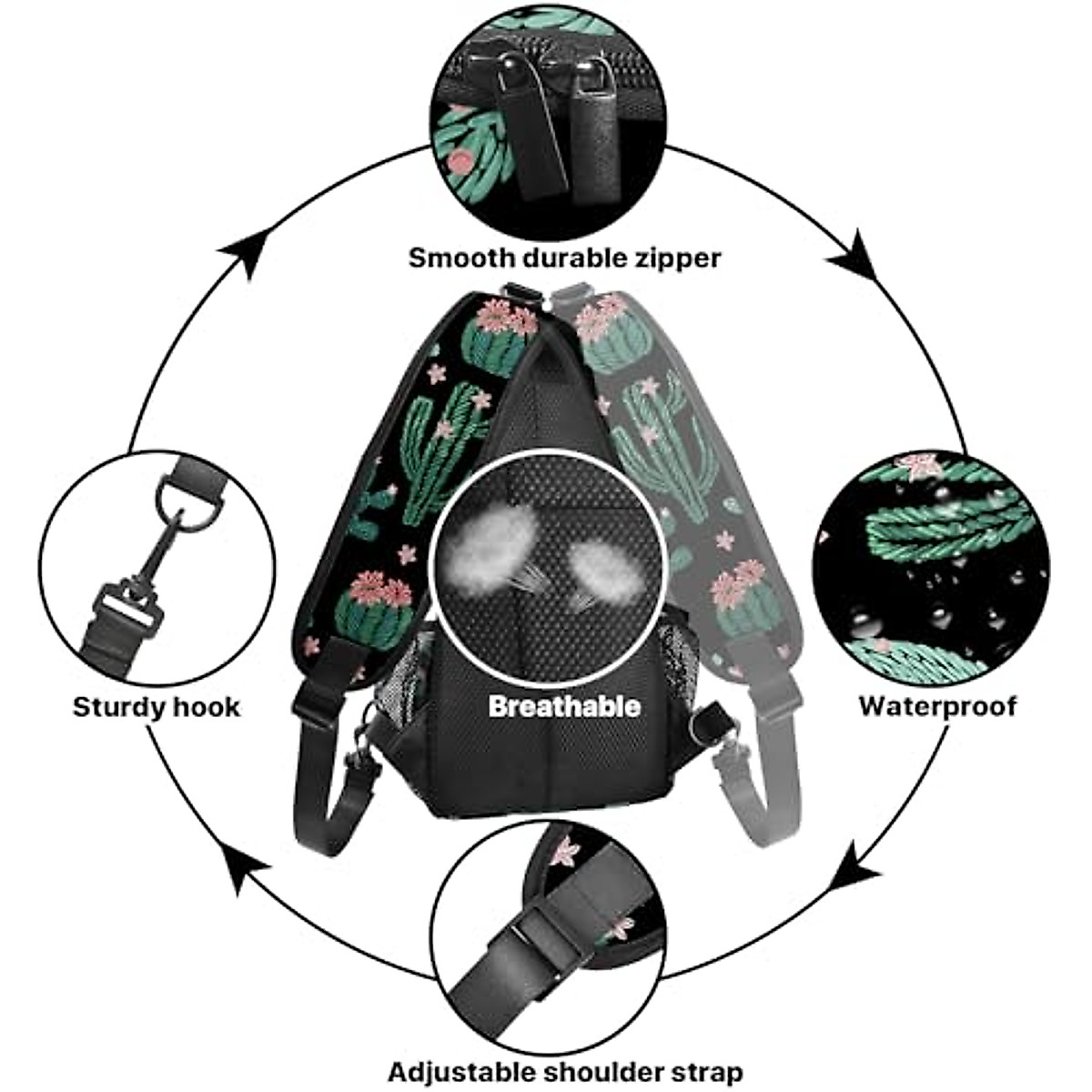 Smooth durable zipper

Sturdy hook

Breathable

Waterproof

Adjustable shoulder strap