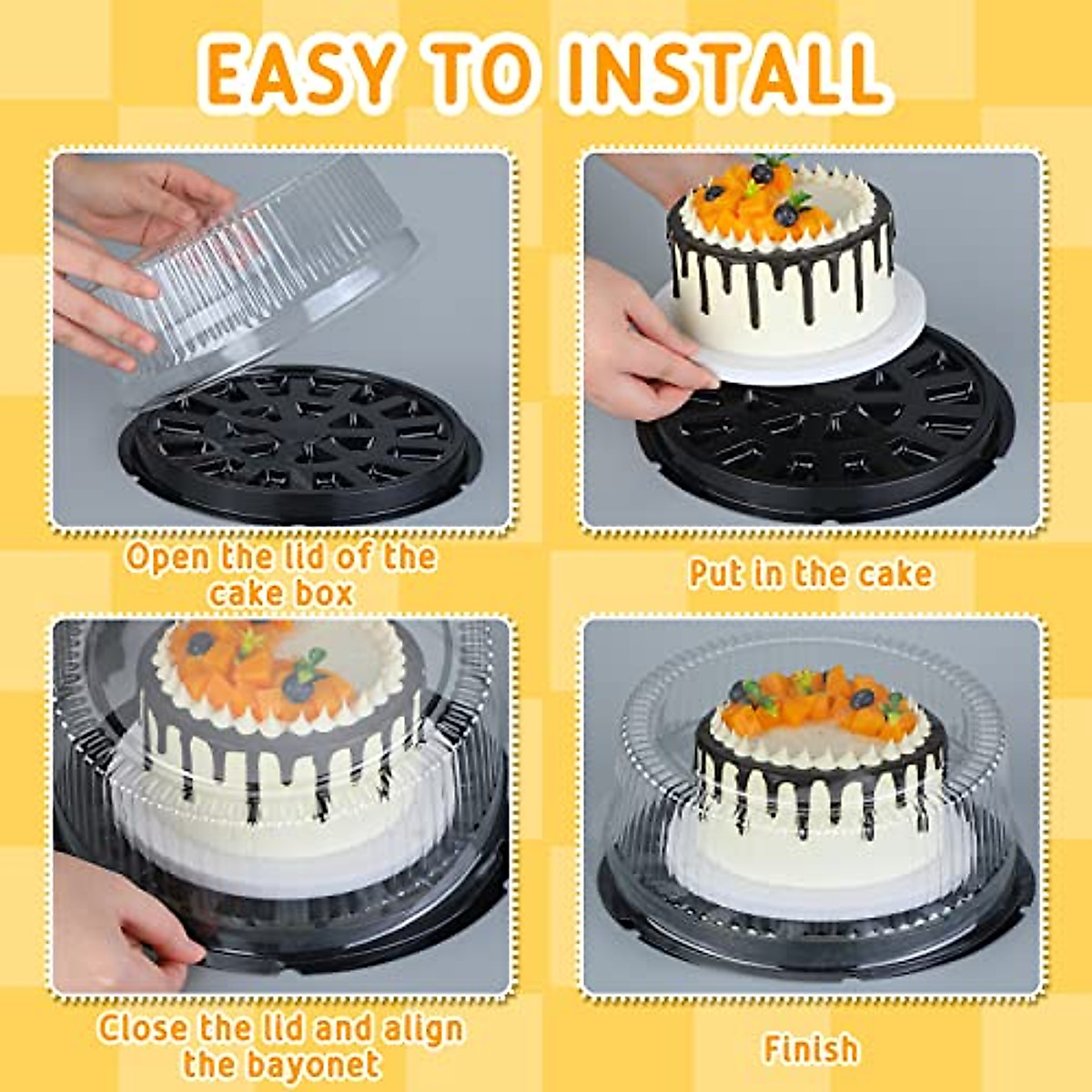 EASY TO INSTALL

Open the lid of the cake box

Put in the cake

Close the lid and align the bayonet

Finish