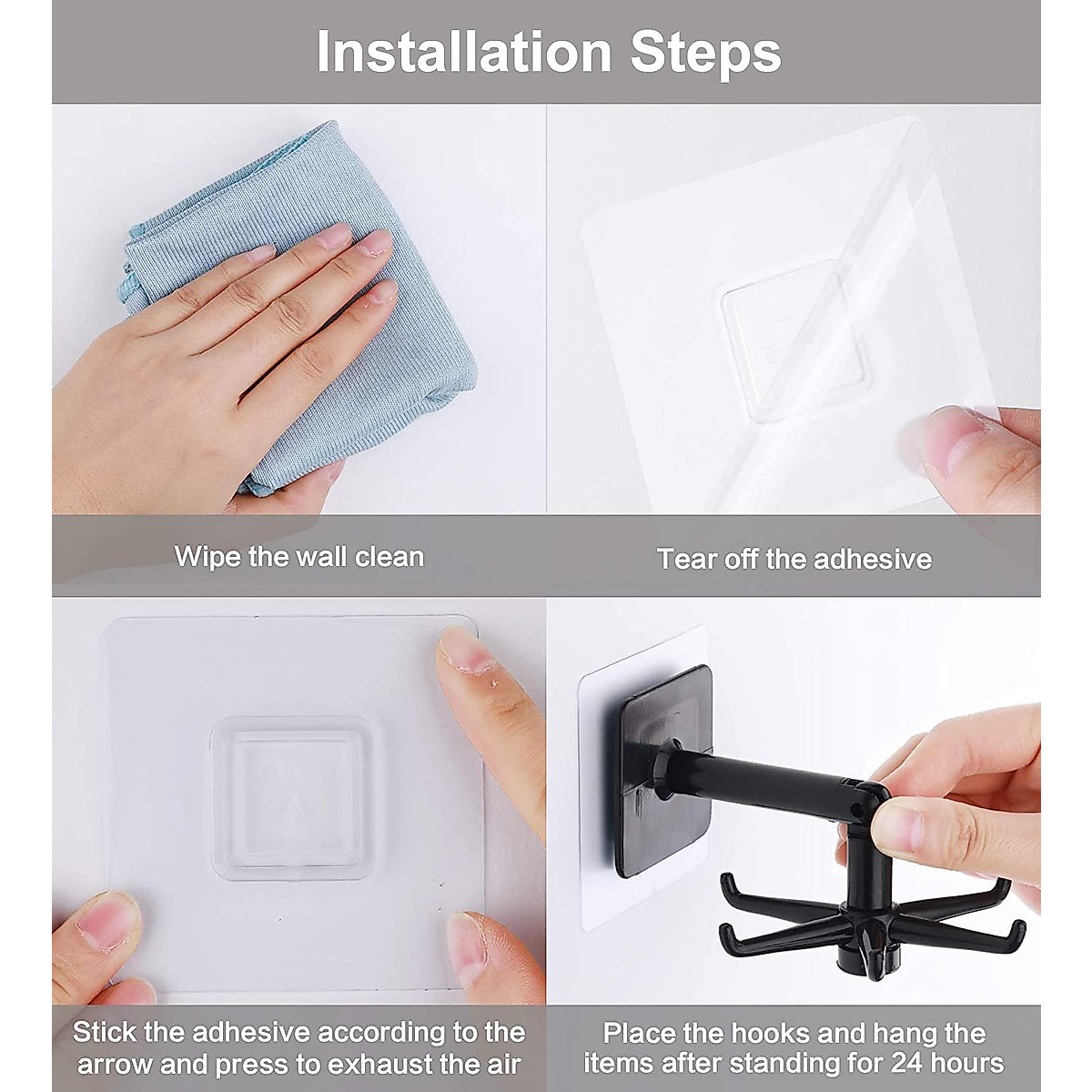 Installation Steps

Wipe the wall clean

Tear off the adhesive

Stick the adhesive according to the arrow and press to exhaust the air

Place the hooks and hang the items after standing for 24 hours