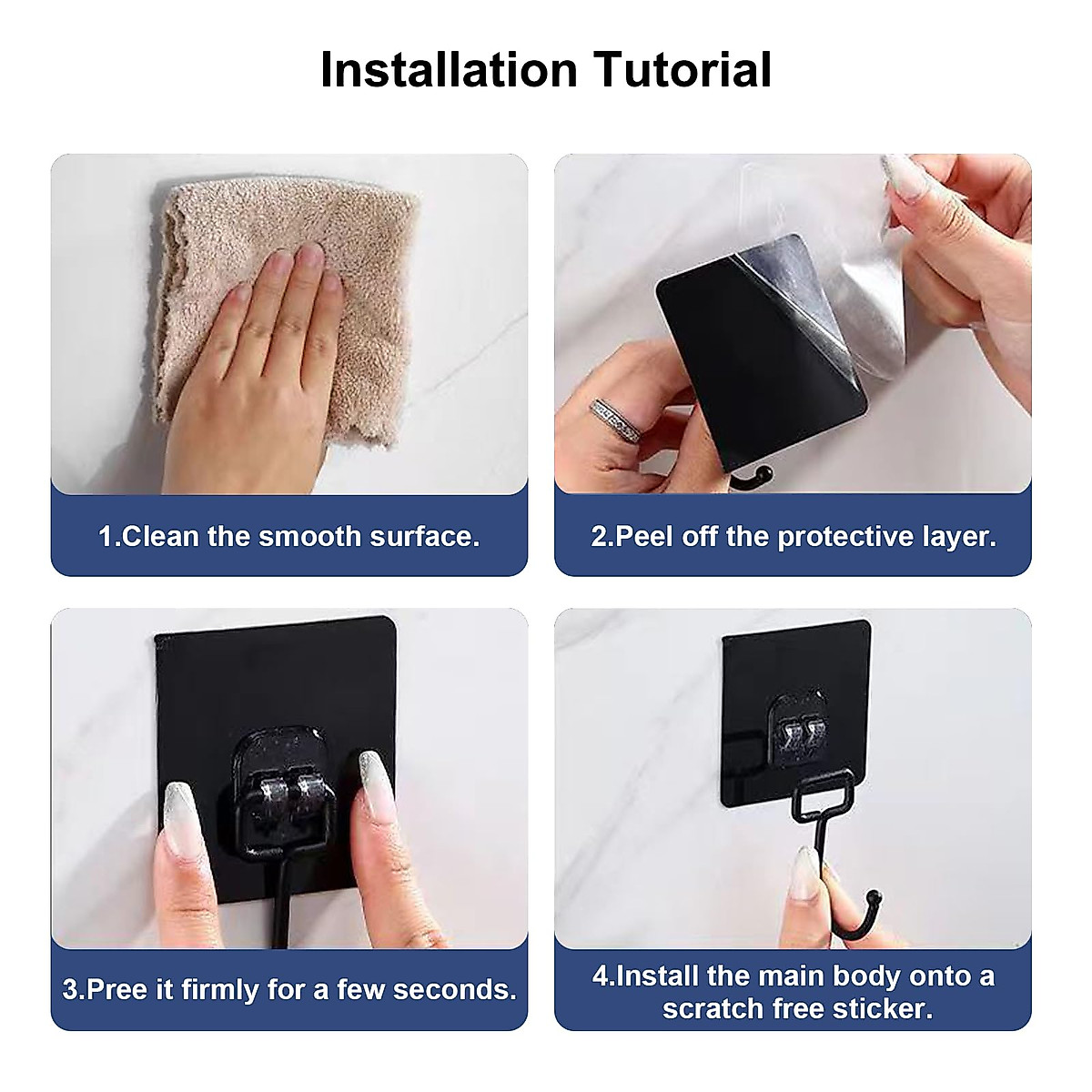 Installation Tutorial

1.Clean the smooth surface.

2.Peel off the protective layer.

3.Pree it firmly for a few seconds.

4.Install the main body onto a scratch free sticker.