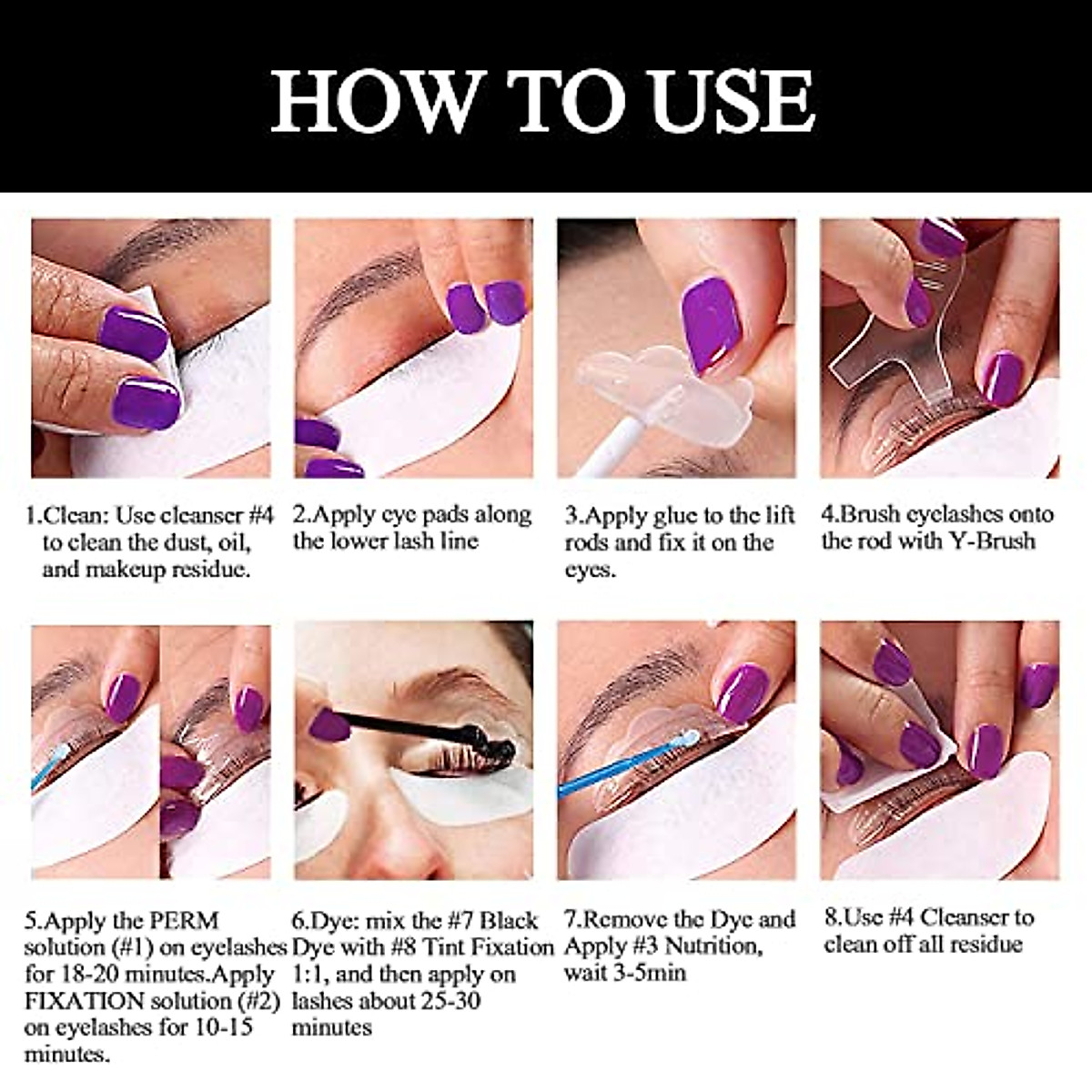 HOW TO USE

1.Clean: Use cleanser #4 to clean the dust, oil, and makeup residue.

2.Apply eye pads along the lower lash line

3.Apply glue to the lift rods and fix it on the eyes.

4.Brush eyelashes onto the rod with Y-Brush

5.Apply the PERM solution (#1) on eyelashes for 18-20 minutes.Apply FIXATION solution (#2) on eyelashes for 10-15 minutes.

6.Dye: mix the #7 Black Dye with #8 Tint Fixation 1:1, and then apply on lashes about 25-30 minutes

7.Remove the Dye and Apply #3 Nutrition, wait 3-5min

8.Use #4 Cleanser to clean off all residue