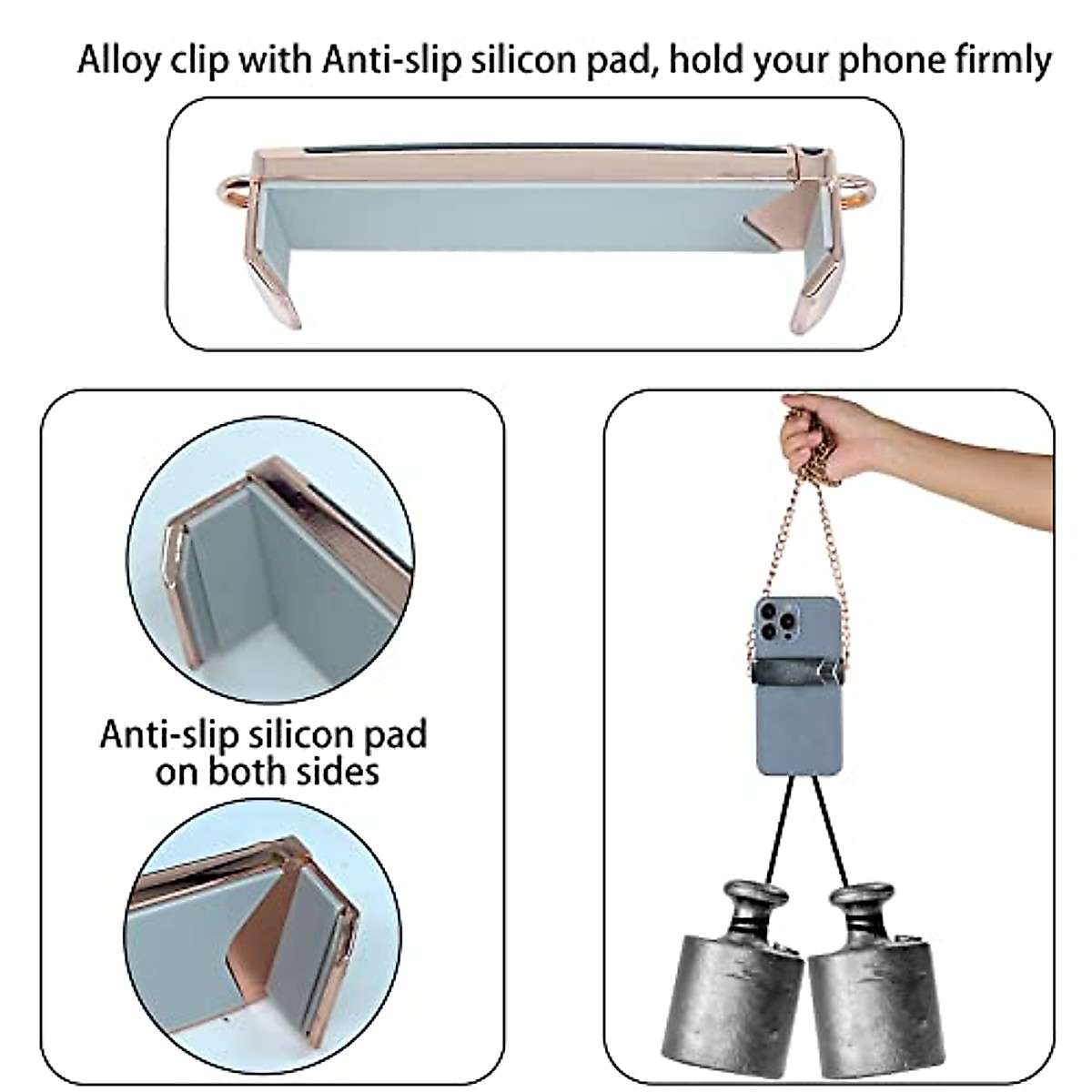 Alloy clip with Anti-slip silicon pad, hold your phone firmly

Anti-slip silicon pad on both sides