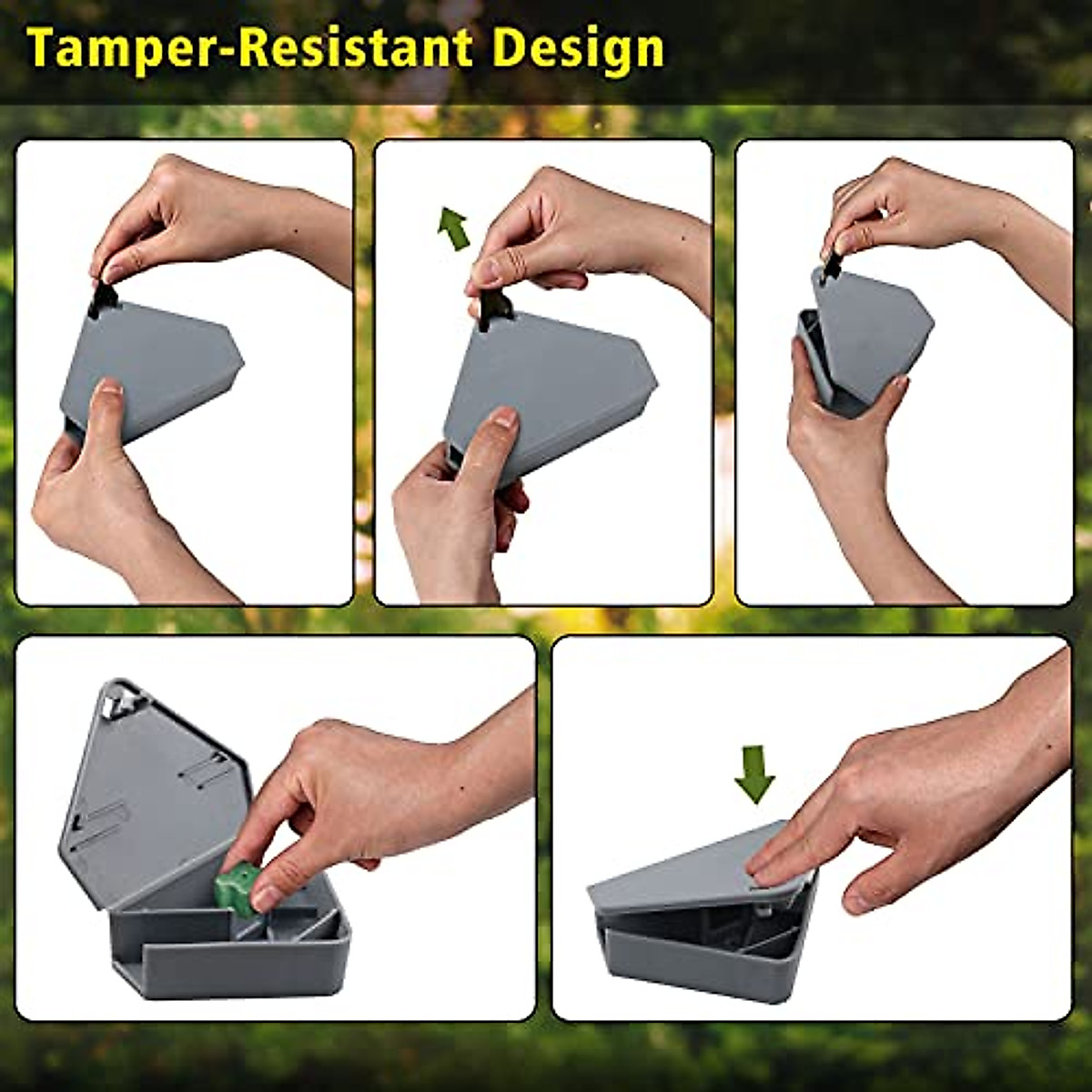 Tamper-Resistant Design