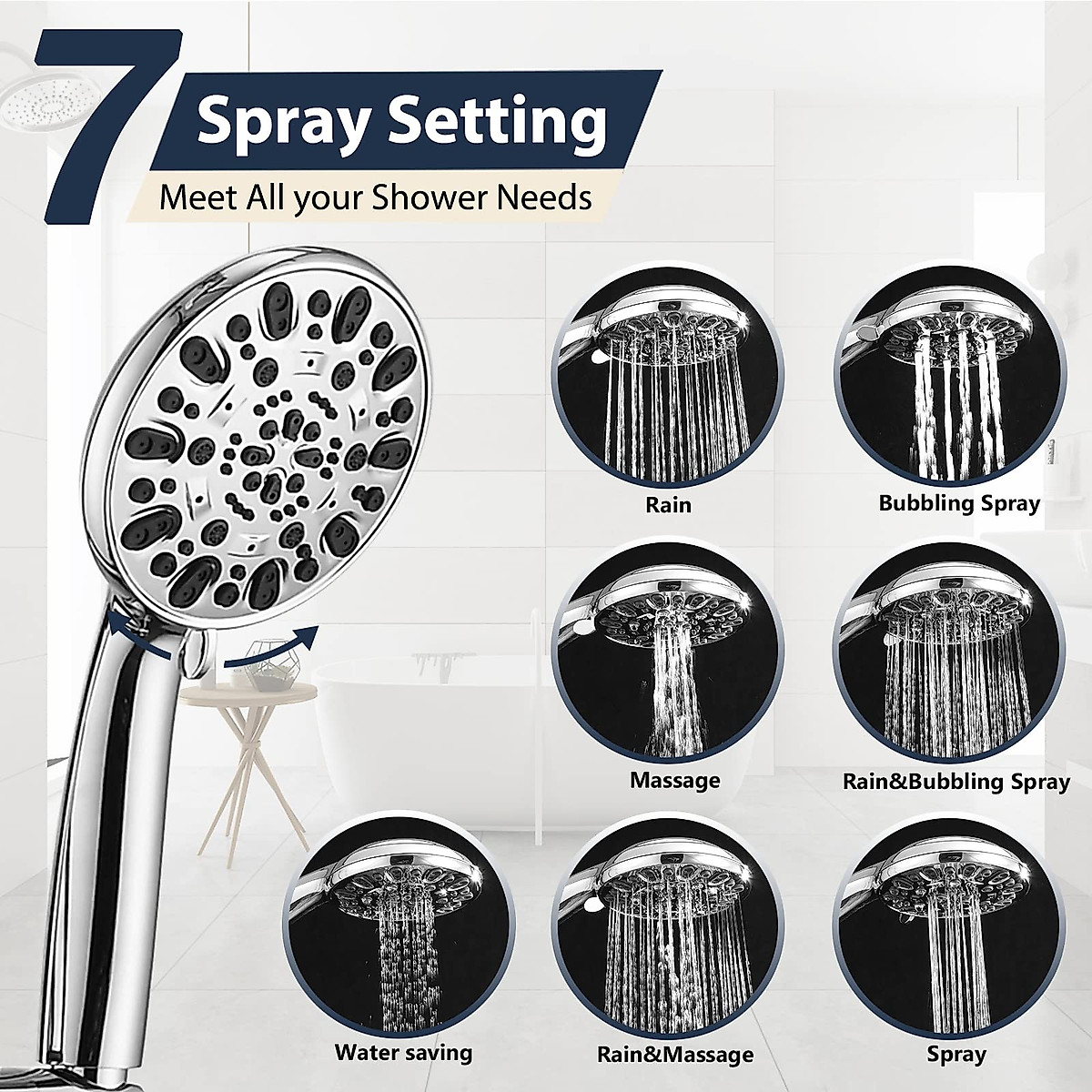 7 Spray Setting

Meet All your Shower Needs

Rain

Bubbling Spray

Massage

Rain&Bubbling Spray

Water saving

Rain&Massage

Spray