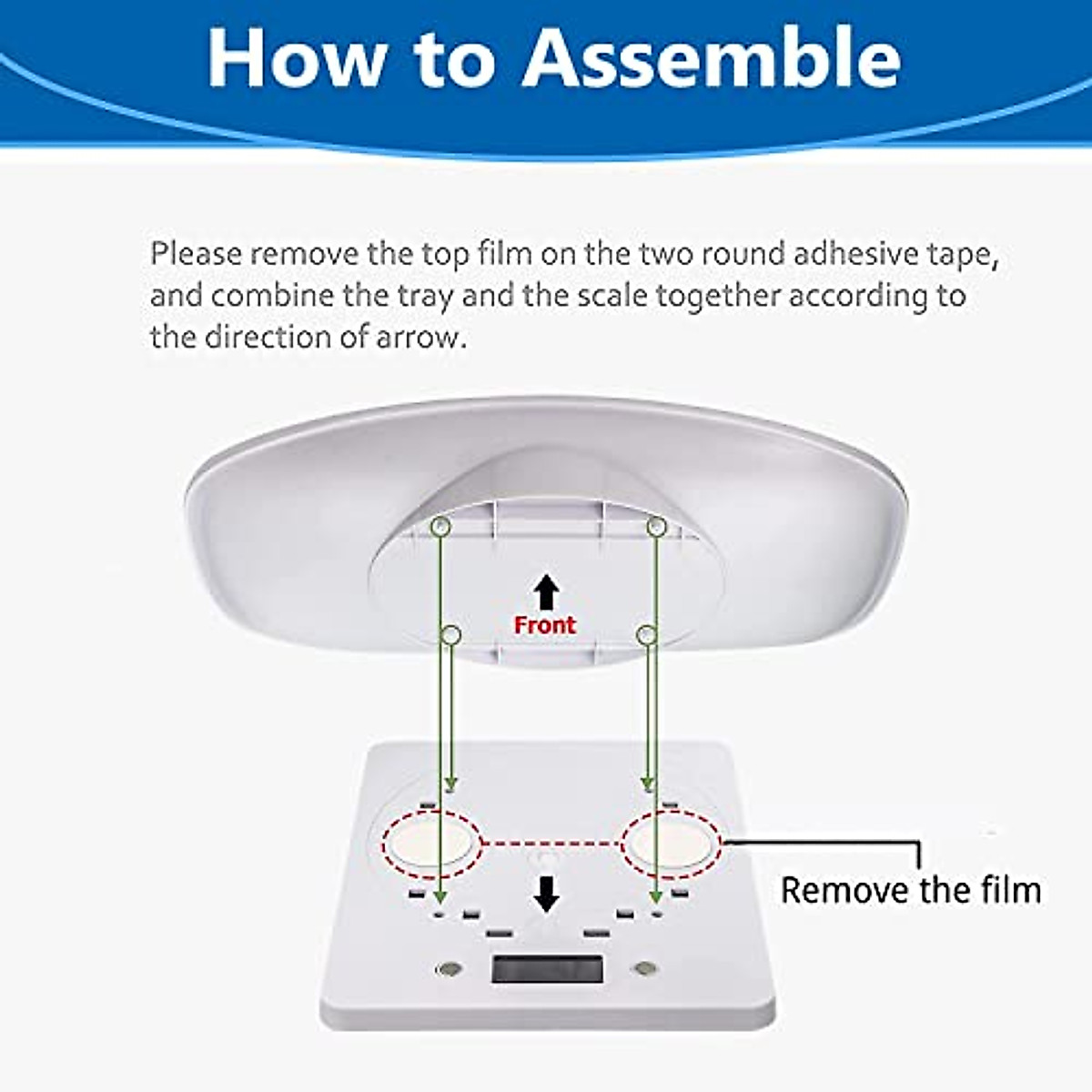 How to Assemble

Please remove the top film on the two round adhesive tape, and combine the tray and the scale together according to the direction of arrow.

Front

Remove the film