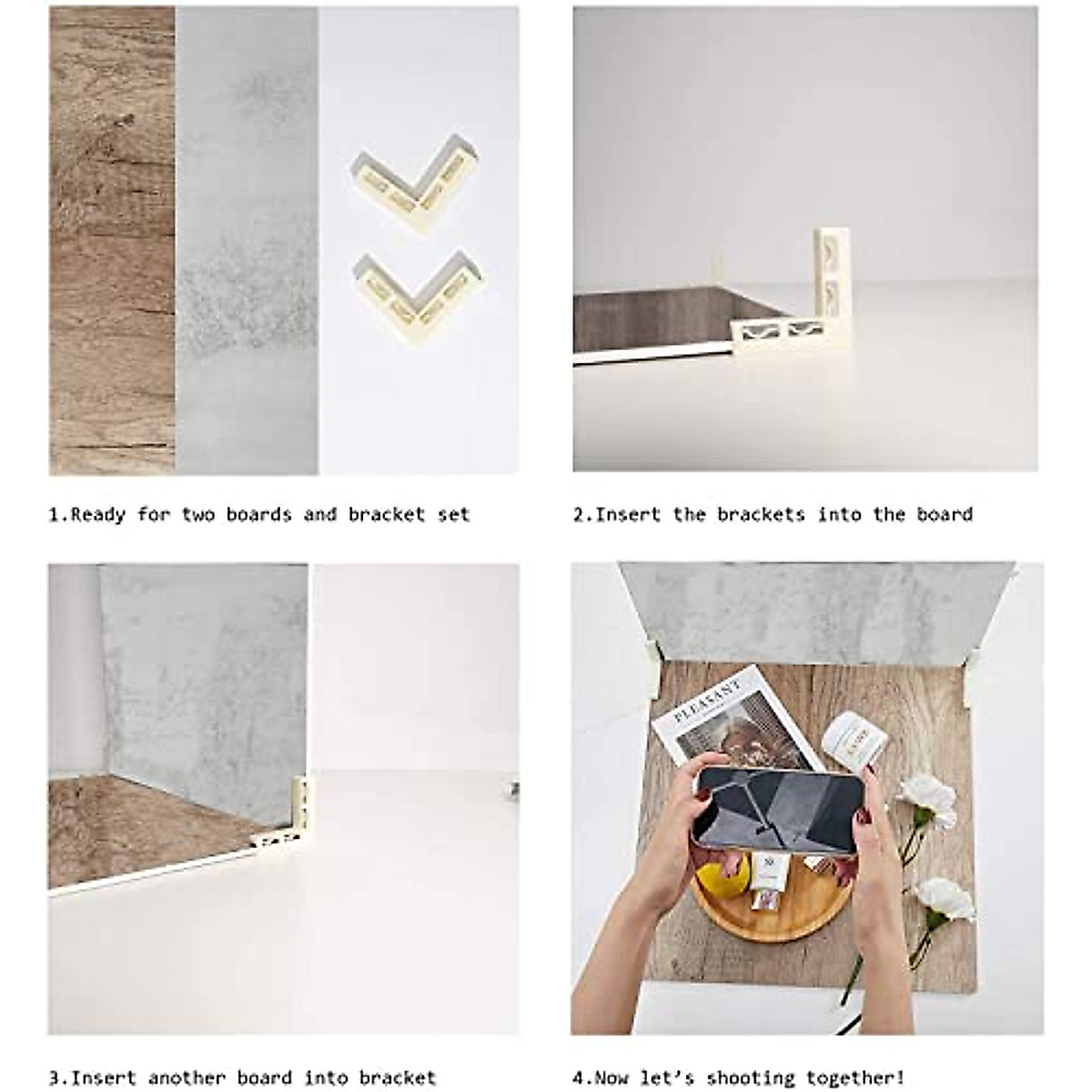 1.Ready for two boards and bracket set

2.Insert the brackets into the board

PLEASANT

3.Insert another board into bracket

4.Now let's shooting together!