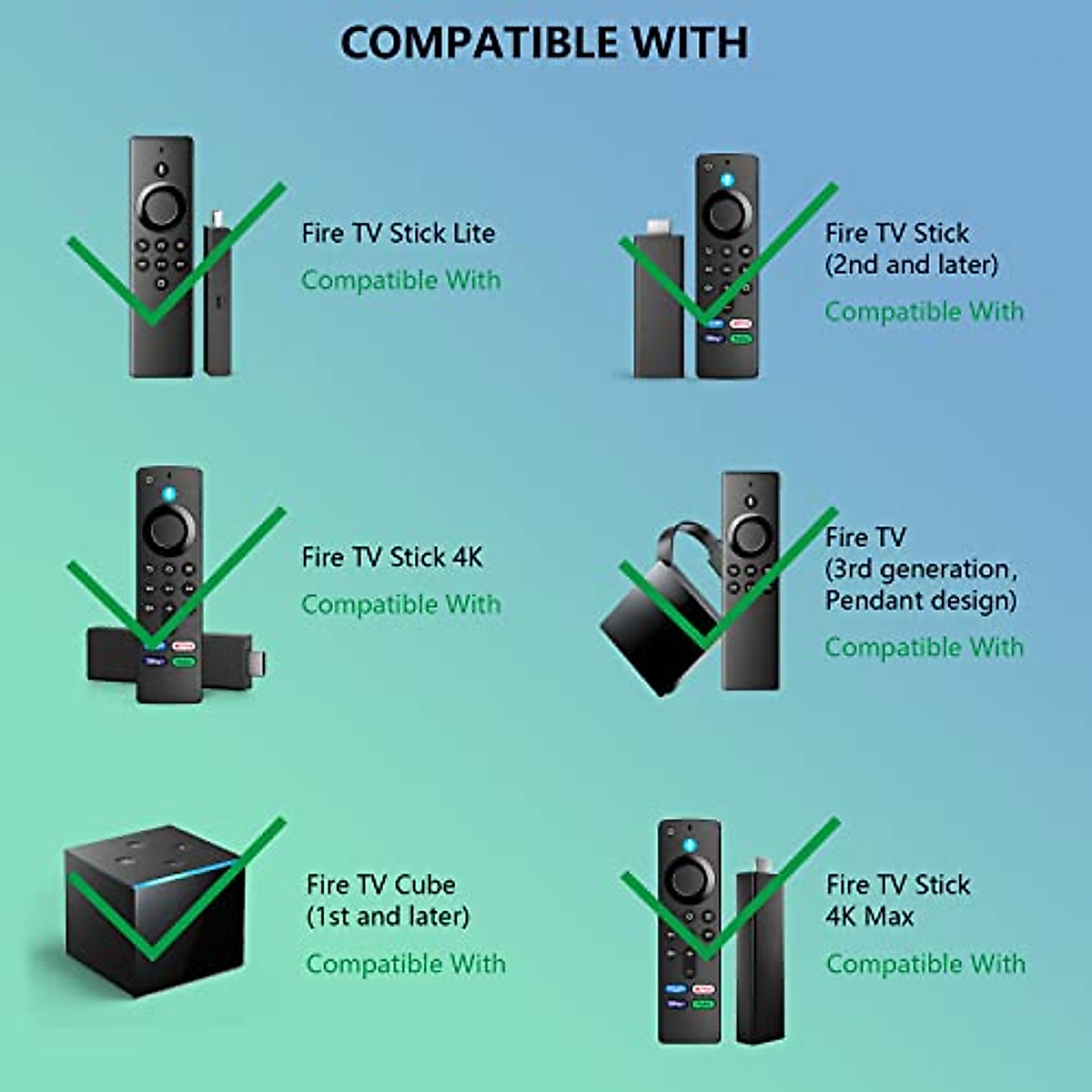 COMPATIBLE WITH

Fire TV Stick Lite
Compatible With

Fire TV Stick
(2nd and later)
Compatible With

Fire TV Stick 4K
Compatible With

Fire TV
(3rd generation, Pendant design)
Compatible With

Fire TV Cube
(1st and later)
Compatible With

Fire TV Stick
4K Max
Compatible With