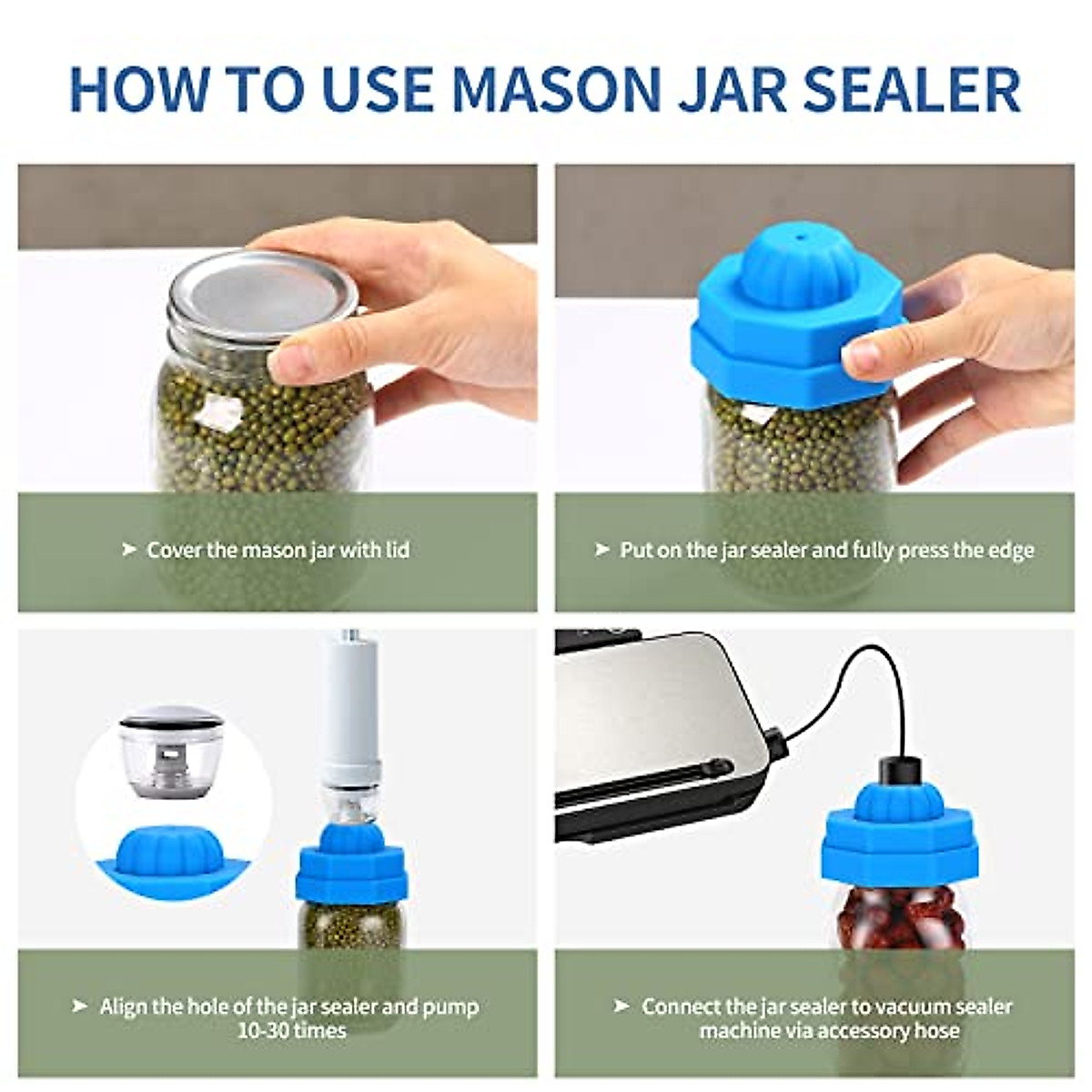 HOW TO USE MASON JAR SEALER

➤ Cover the mason jar with lid

➤ Put on the jar sealer and fully press the edge

➤ Align the hole of the jar sealer and pump 10-30 times

➤ Connect the jar sealer to vacuum sealer machine via accessory hose