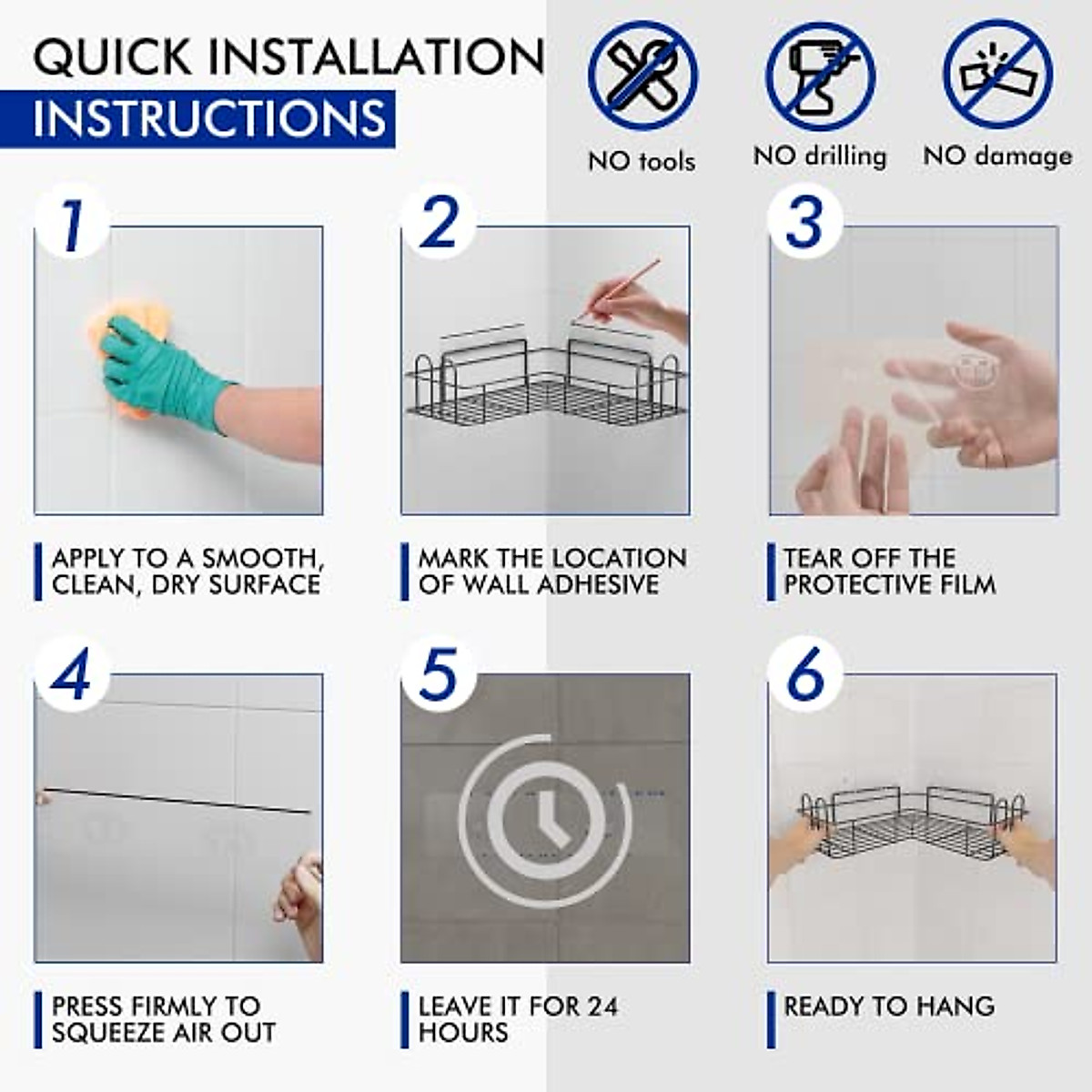 QUICK INSTALLATION
INSTRUCTIONS

NO tools
NO drilling
NO damage

1
APPLY TO A SMOOTH, CLEAN, DRY SURFACE

2
MARK THE LOCATION OF WALL ADHESIVE

3
TEAR OFF THE PROTECTIVE FILM

4
PRESS FIRMLY TO SQUEEZE AIR OUT

5
LEAVE IT FOR 24 HOURS

6
READY TO HANG