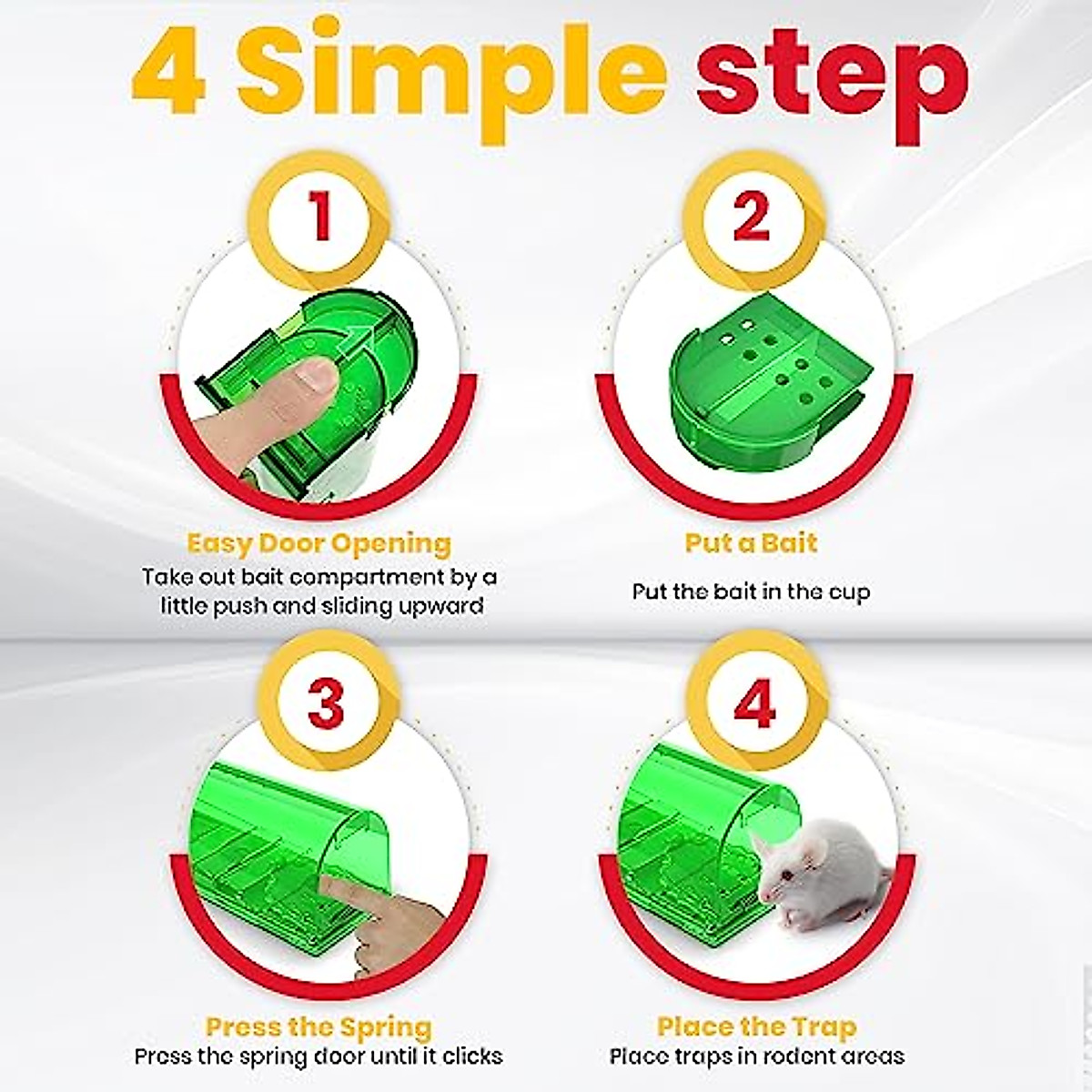 4 Simple step

1

Easy Door Opening

Take out bait compartment by a little push and sliding upward

2

Put a Bait

Put the bait in the cup

3

Press the Spring

Press the spring door until it clicks

4

Place the Trap

Place traps in rodent areas