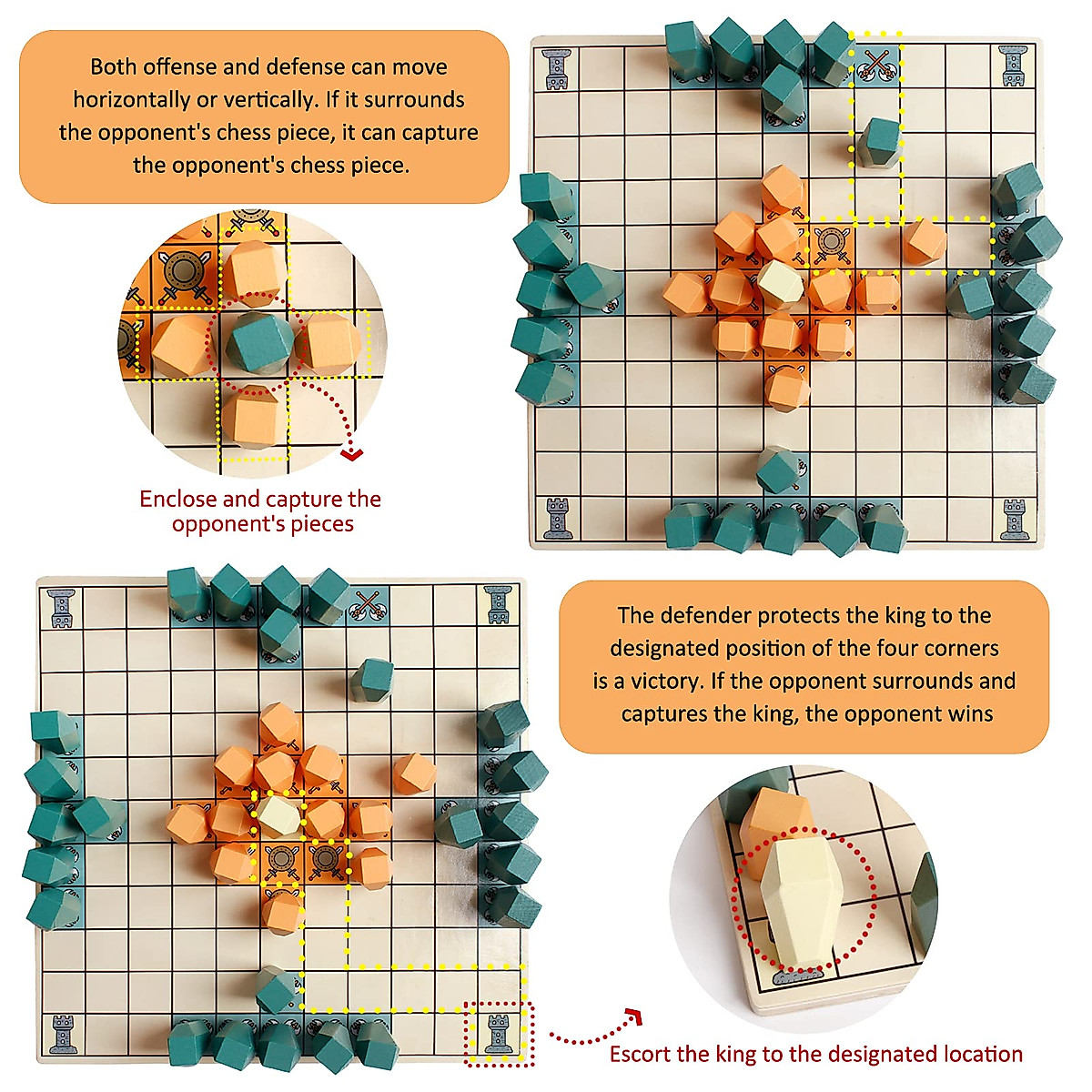 Both offense and defense can move horizontally or vertically. If it surrounds the opponent's chess piece, it can capture the opponent's chess piece.

Enclose and capture the opponent's pieces

The defender protects the king to the designated position of the four corners is a victory. If the opponent surrounds and captures the king, the opponent wins

Escort the king to the designated location