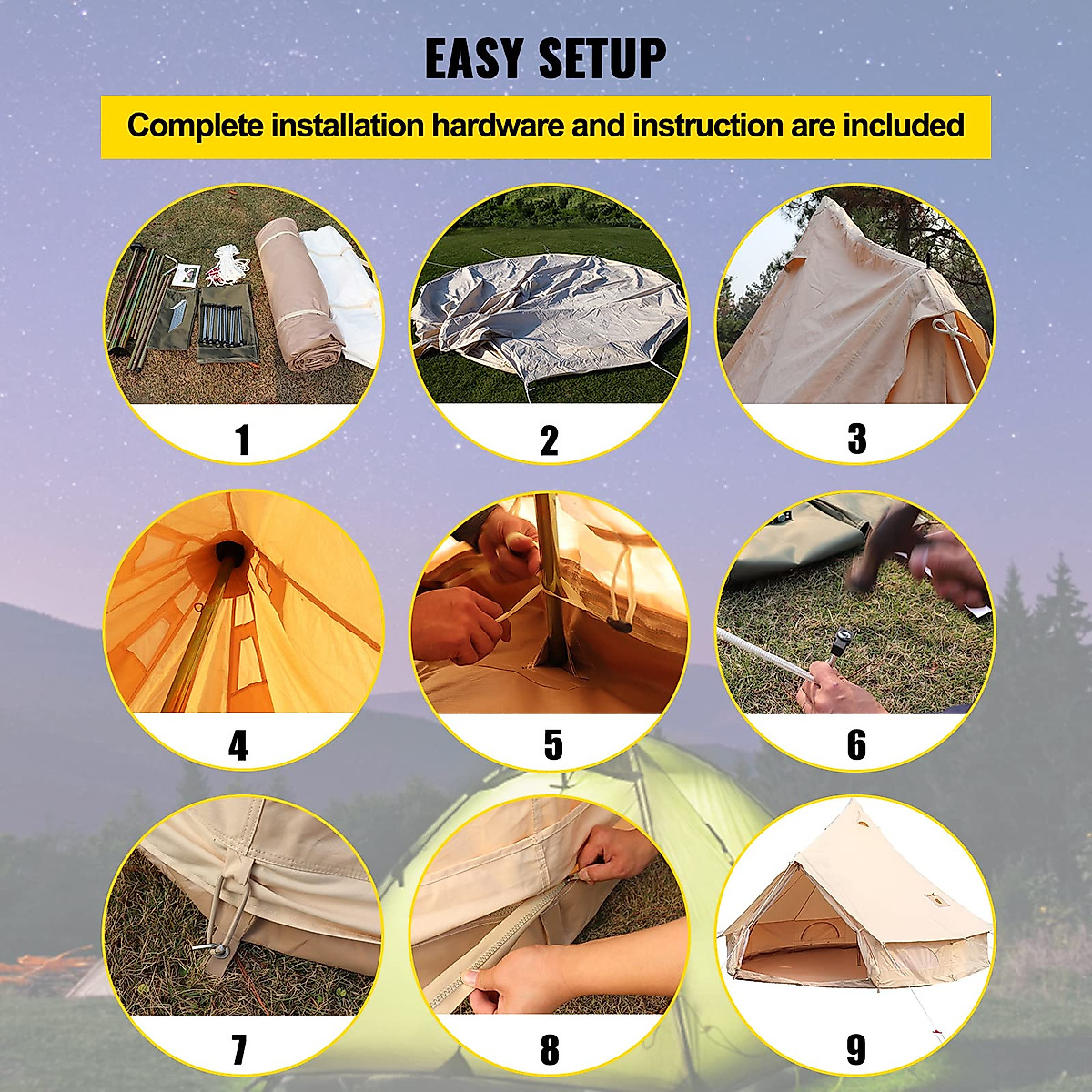 EASY SETUP

Complete installation hardware and instruction are included

1

2

3

4

5

6

7

8

9