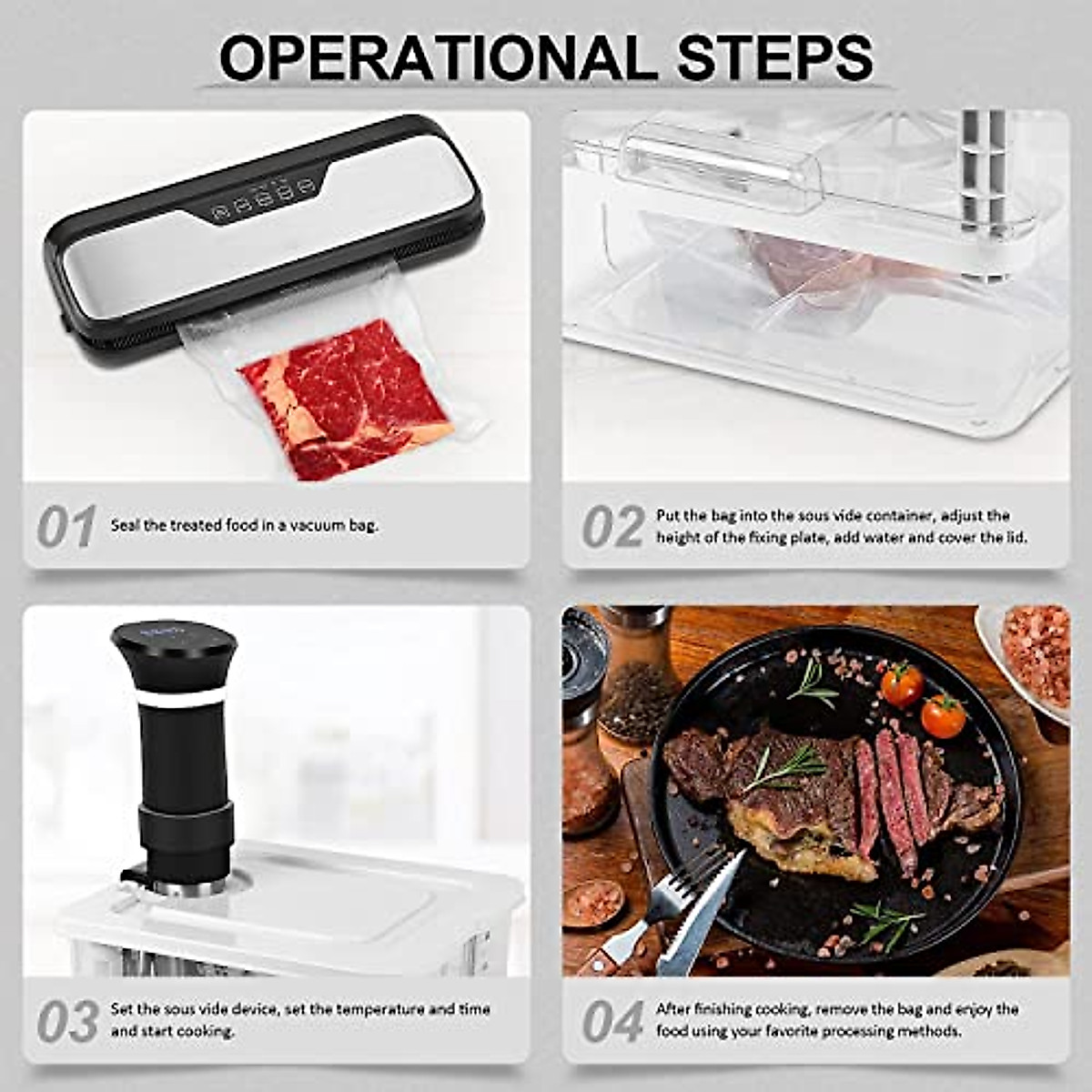 OPERATIONAL STEPS

01 Seal the treated food in a vacuum bag.

02 Put the bag into the sous vide container, adjust the height of the fixing plate, add water and cover the lid.

03 Set the sous vide device, set the temperature and time and start cooking.

04 After finishing cooking, remove the bag and enjoy the food using your favorite processing methods.