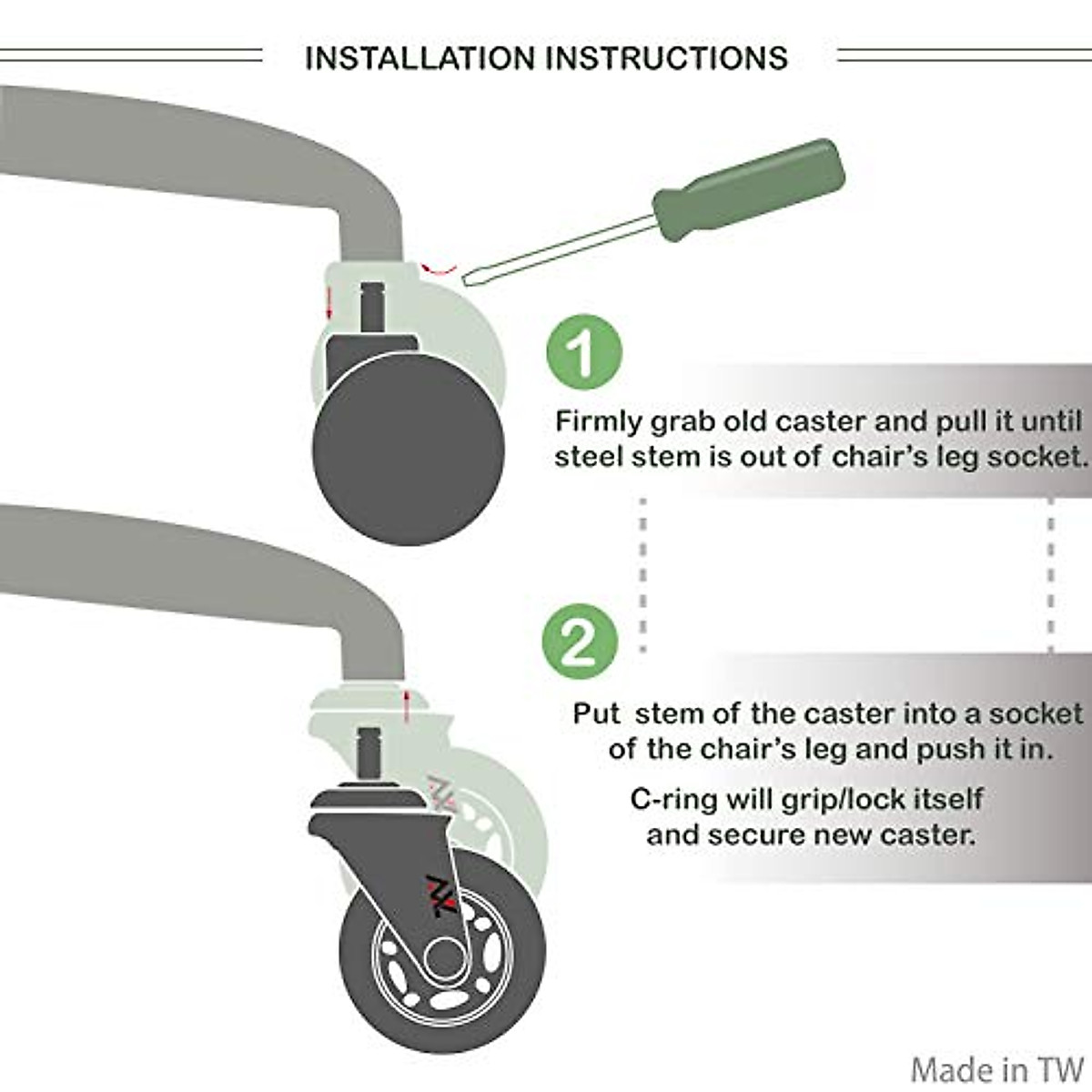 INSTALLATION INSTRUCTIONS

1

Firmly grab old caster and pull it until steel stem is out of chair's leg socket.

2

Put stem of the caster into a socket of the chair's leg and push it in.

C-ring will grip/lock itself and secure new caster.

Made in TW