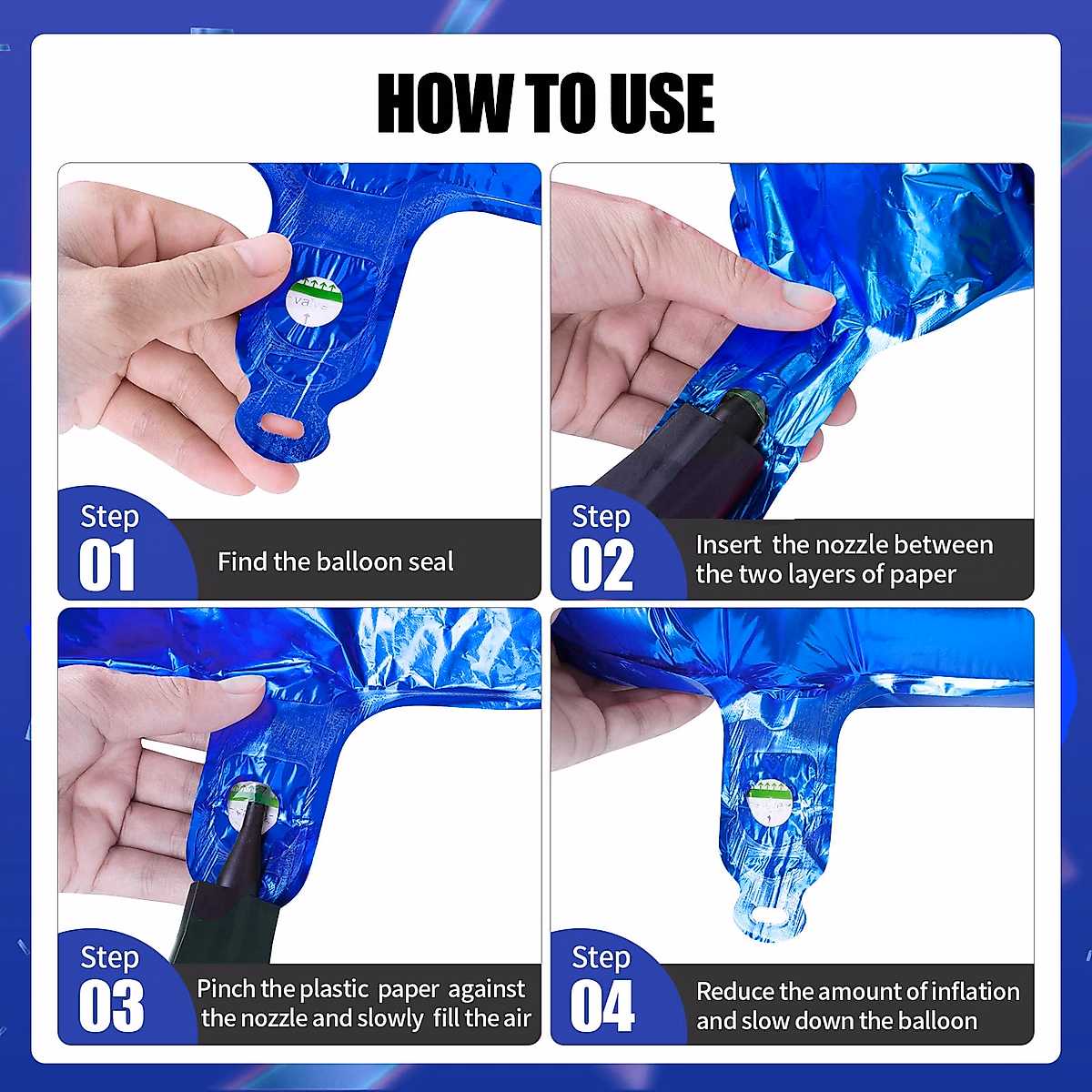 HOW TO USE

Step
01
Find the balloon seal

Step
02
Insert the nozzle between the two layers of paper

Step
03
Pinch the plastic paper against the nozzle and slowly fill the air

Step
04
Reduce the amount of inflation and slow down the balloon