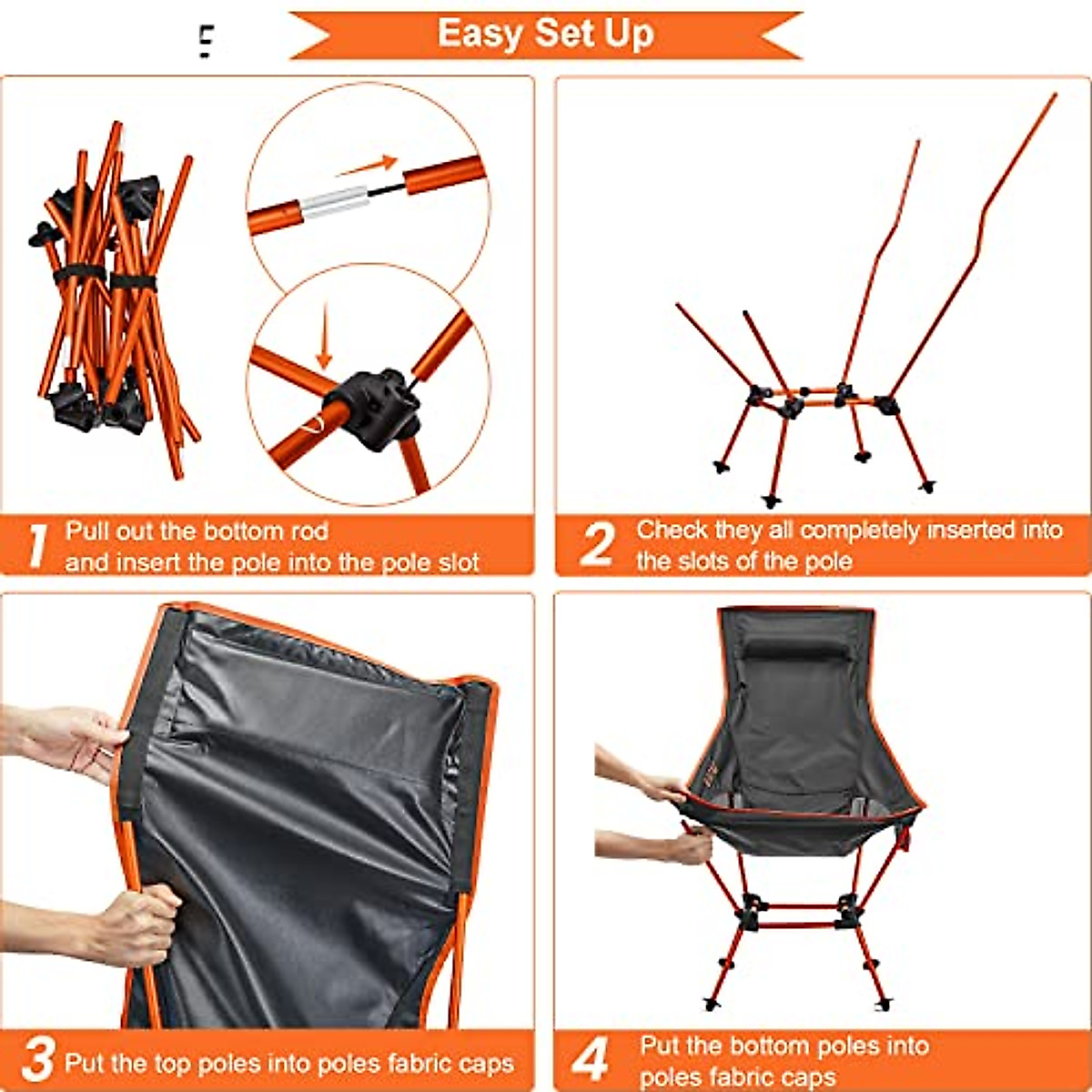 Easy Set Up

1 Pull out the bottom rod and insert the pole into the pole slot

2 Check they all completely inserted into the slots of the pole

3 Put the top poles into poles fabric caps

4 Put the bottom poles into poles fabric caps