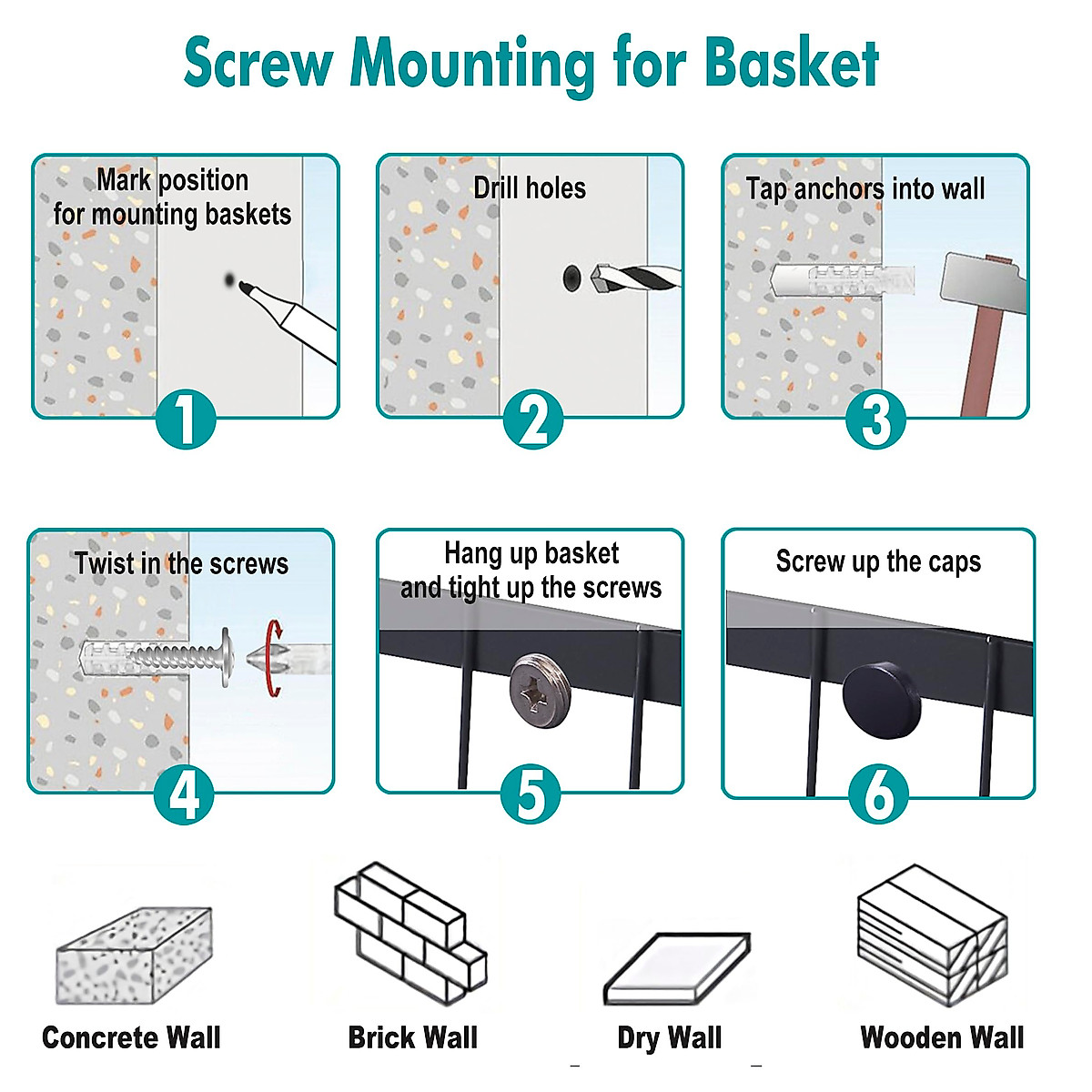 Screw Mounting for Basket

Mark position for mounting baskets

1

Drill holes

2

Tap anchors into wall

3

Twist in the screws

4

Hang up basket and tight up the screws

5

Screw up the caps

6

Concrete Wall

Brick Wall

Dry Wall

Wooden Wall