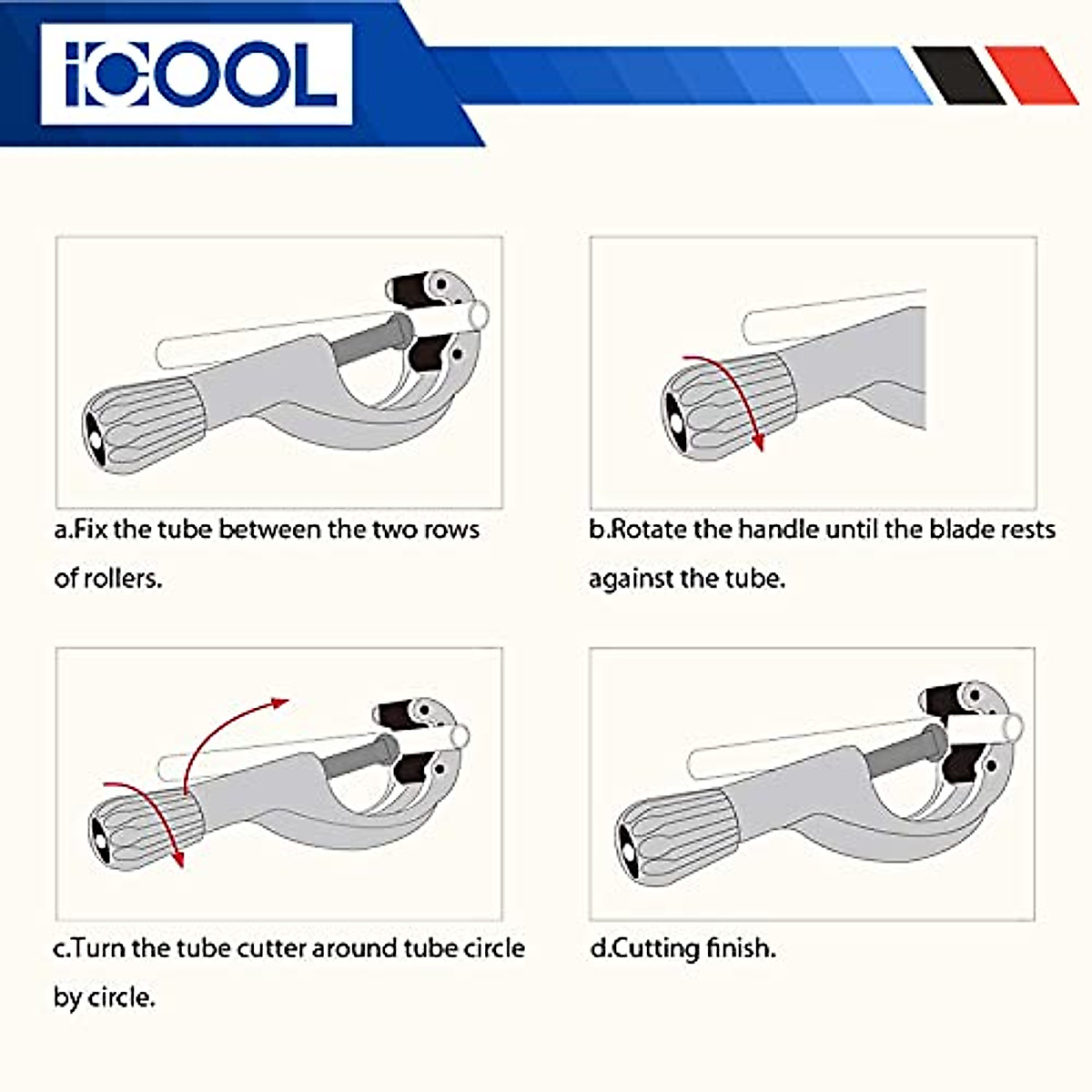 iCOOL

a.Fix the tube between the two rows of rollers.

b.Rotate the handle until the blade rests against the tube.

c.Turn the tube cutter around tube circle by circle.

d.Cutting finish.