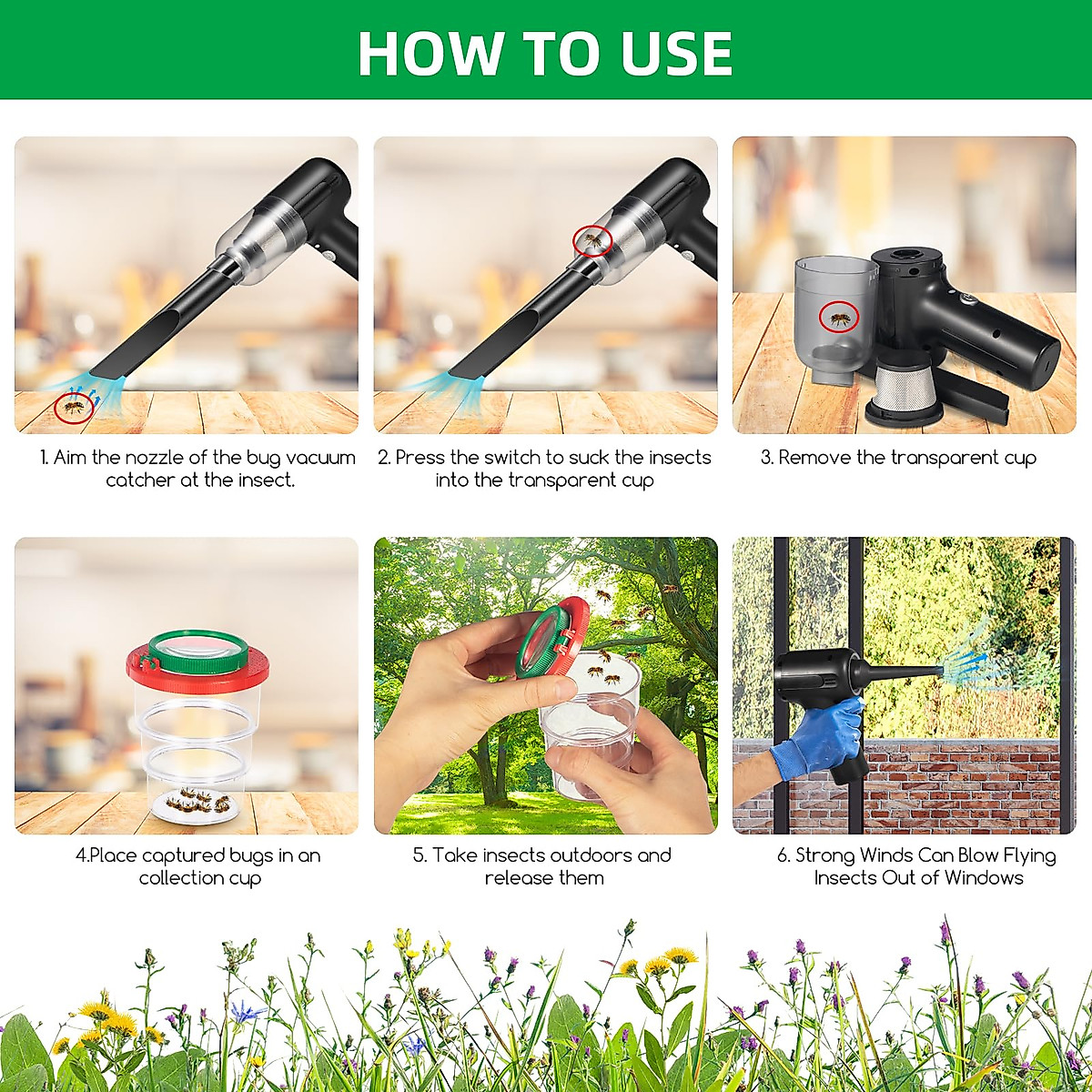 HOW TO USE

1. Aim the nozzle of the bug vacuum catcher at the insect.

2. Press the switch to suck the insects into the transparent cup

3. Remove the transparent cup

4.Place captured bugs in an collection cup

5. Take insects outdoors and release them

6. Strong Winds Can Blow Flying Insects Out of Windows