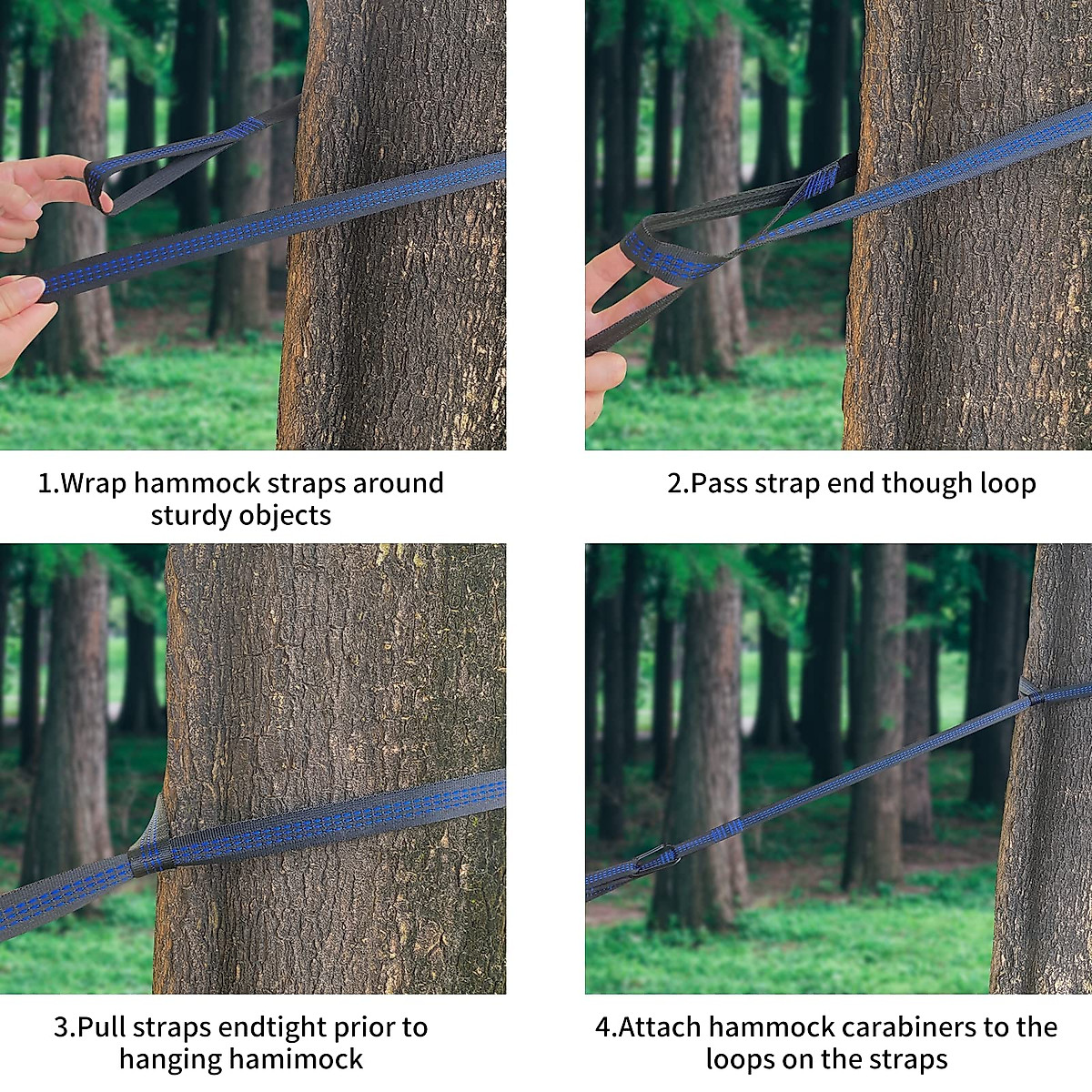 1.Wrap hammock straps around sturdy objects

2.Pass strap end though loop

3.Pull straps endtight prior to hanging hamimock

4.Attach hammock carabiners to the loops on the straps