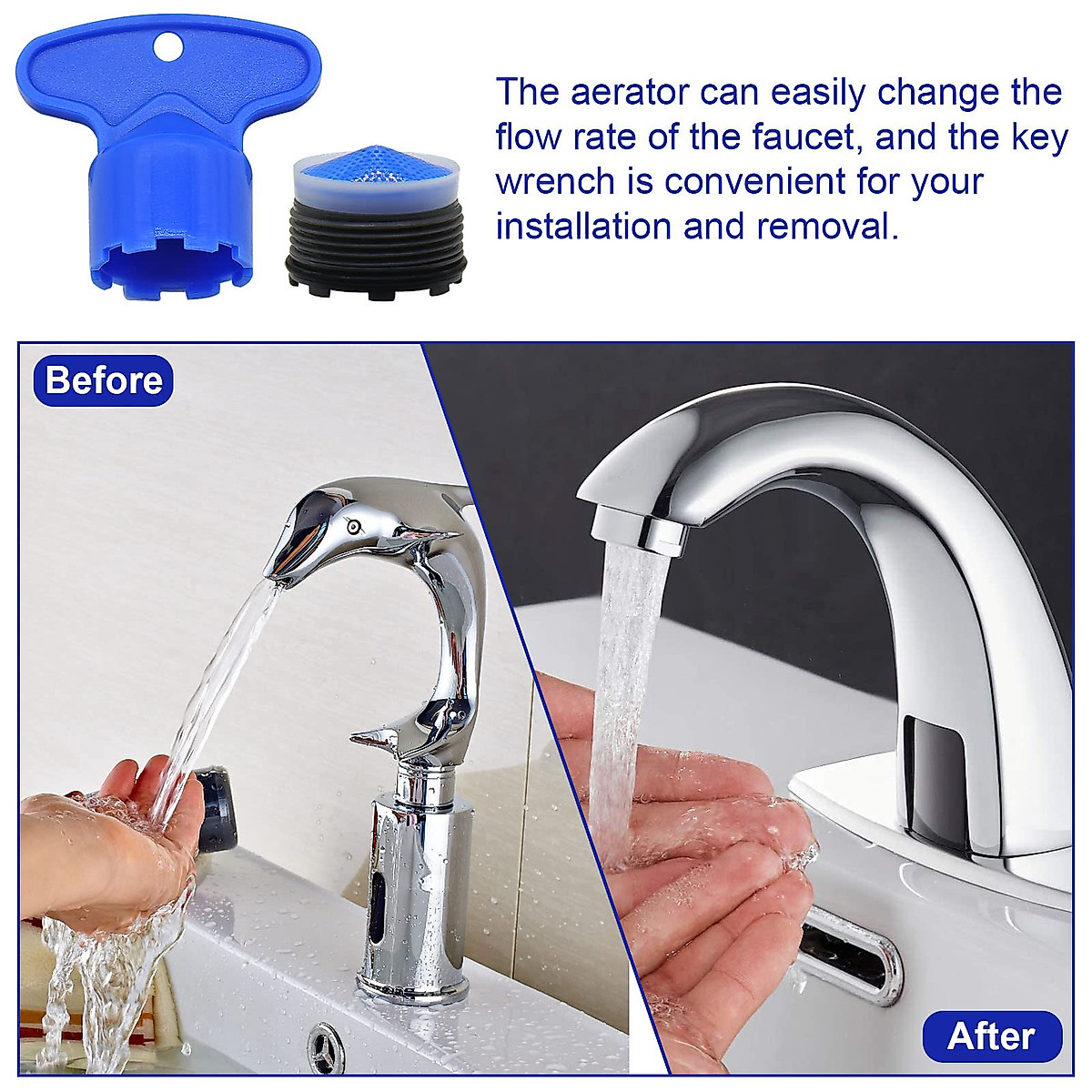 The aerator can easily change the flow rate of the faucet, and the key wrench is convenient for your installation and removal.

Before

After