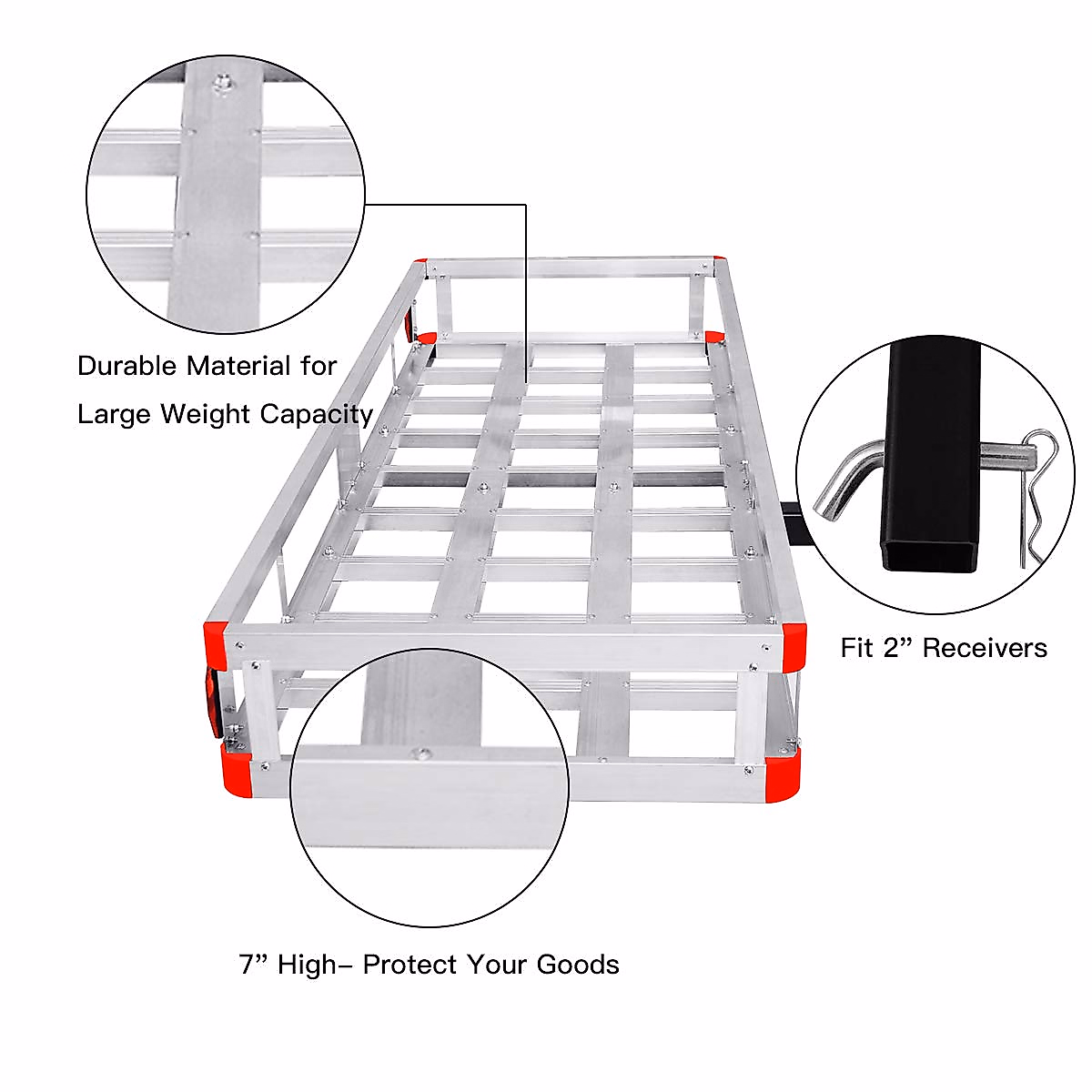 Durable Material for Large Weight Capacity

Fit 2” Receivers

7” High– Protect Your Goods