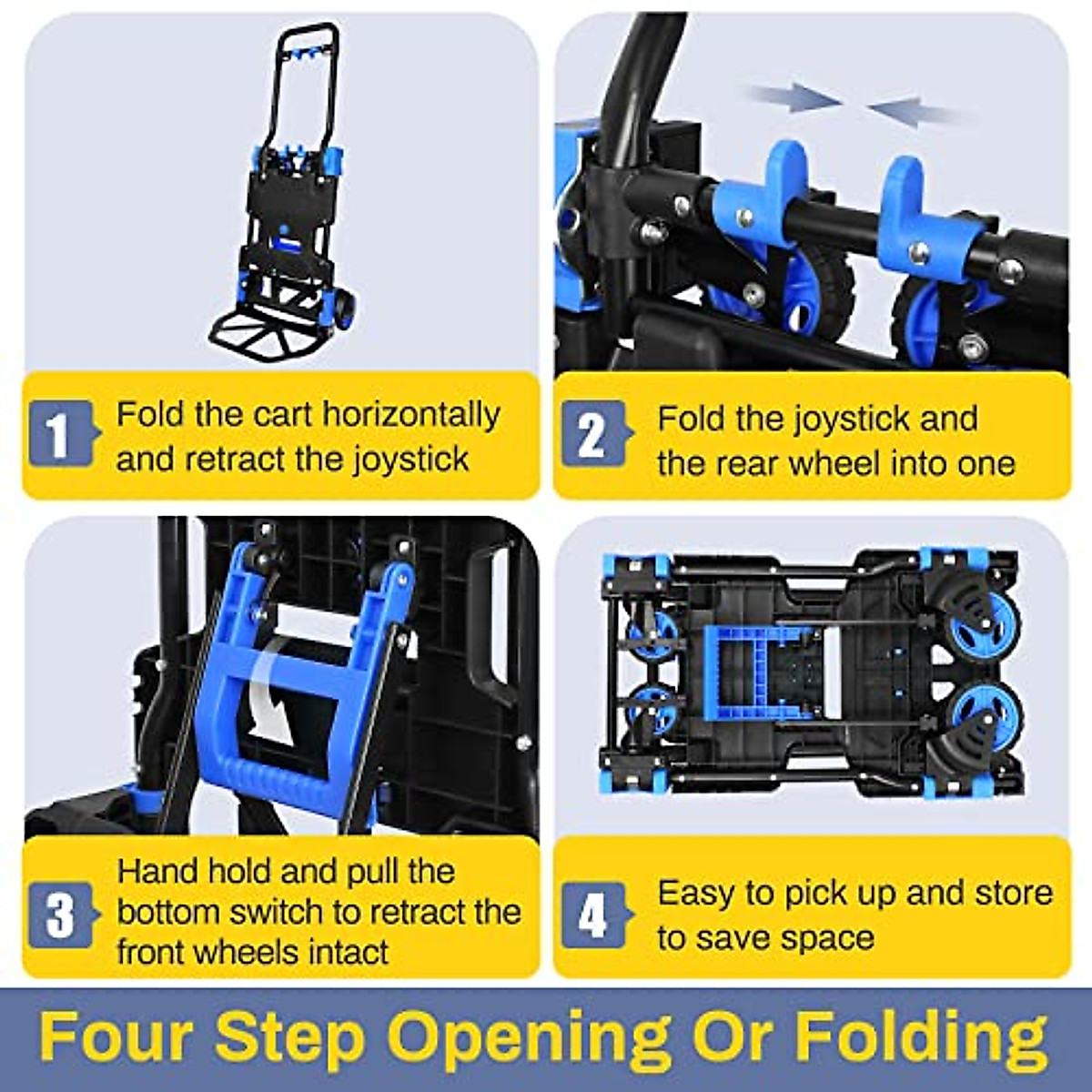 1 Fold the cart horizontally and retract the joystick

2 Fold the joystick and the rear wheel into one

3 Hand hold and pull the bottom switch to retract the front wheels intact

4 Easy to pick up and store to save space

Four Step Opening Or Folding