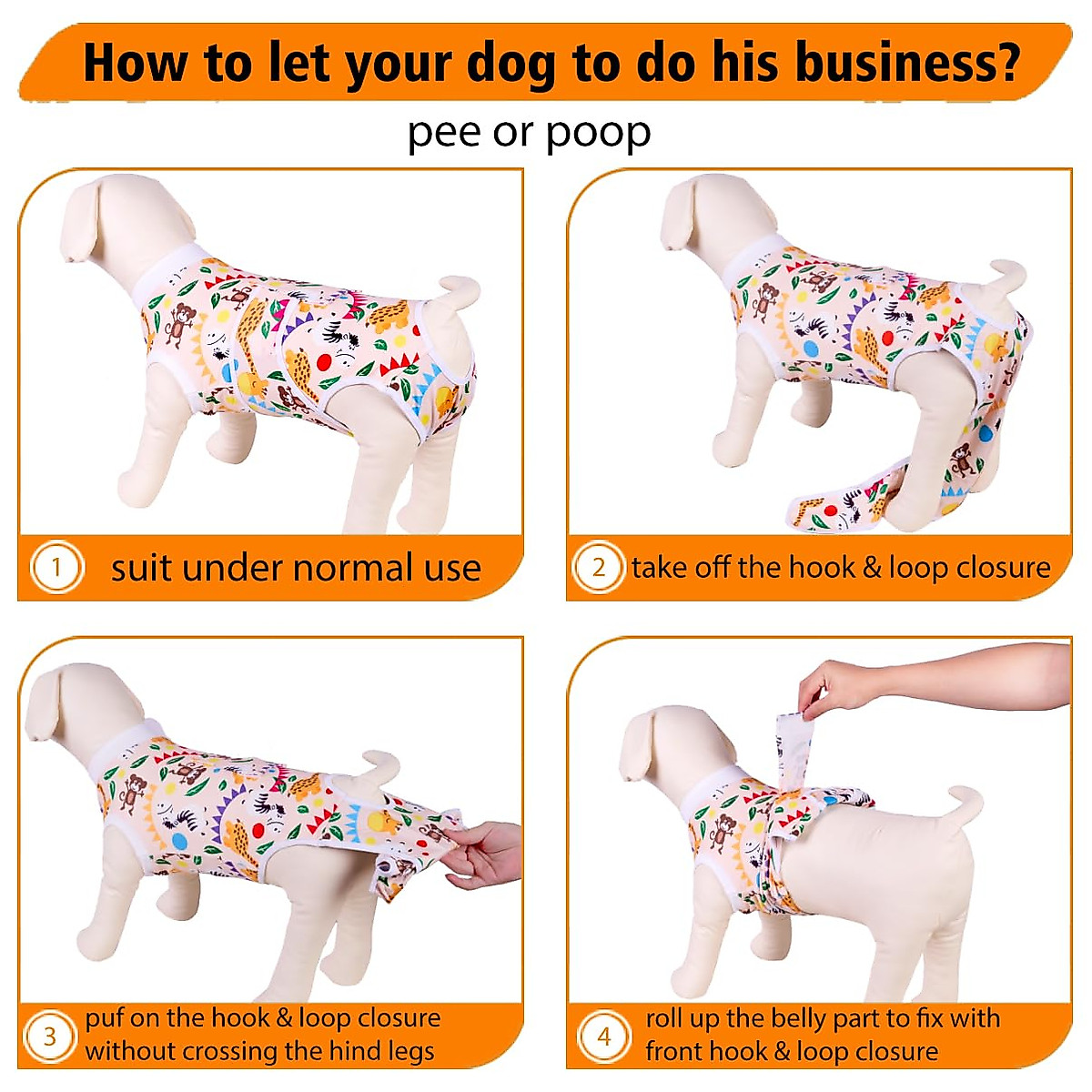 How to let your dog to do his business?

pee or poop

1 suit under normal use

2 take off the hook & loop closure

3 puf on the hook & loop closure without crossing the hind legs

4 roll up the belly part to fix with front hook & loop closure