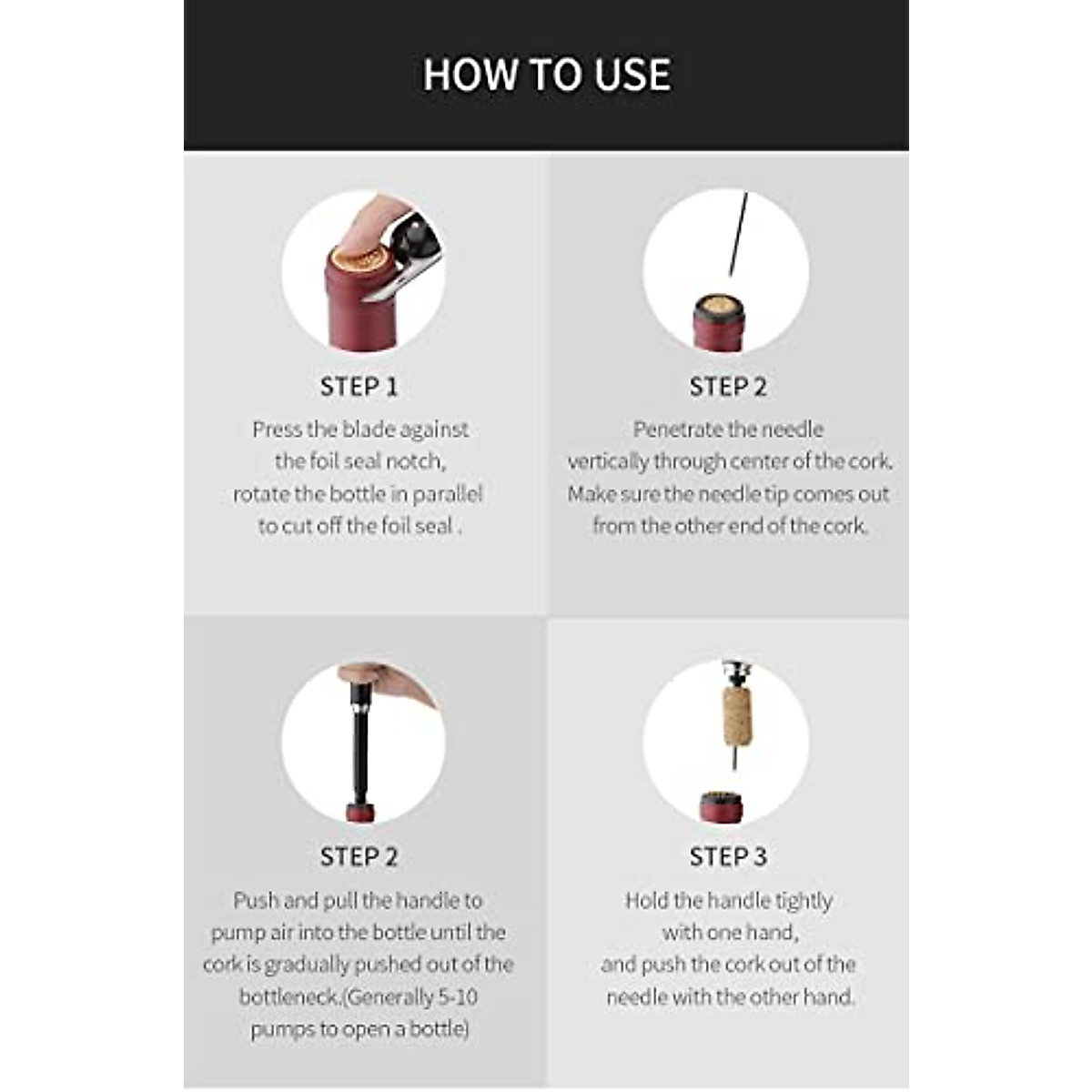 HOW TO USE

STEP 1

Press the blade against the foil seal notch, rotate the bottle in parallel to cut off the foil seal .

STEP 2

Penetrate the needle vertically through center of the cork. Make sure the needle tip comes out from the other end of the cork.

STEP 2

Push and pull the handle to pump air into the bottle until the cork is gradually pushed out of the bottleneck.(Generally 5-10 pumps to open a bottle)

STEP 3

Hold the handle tightly with one hand, and push the cork out of the needle with the other hand.