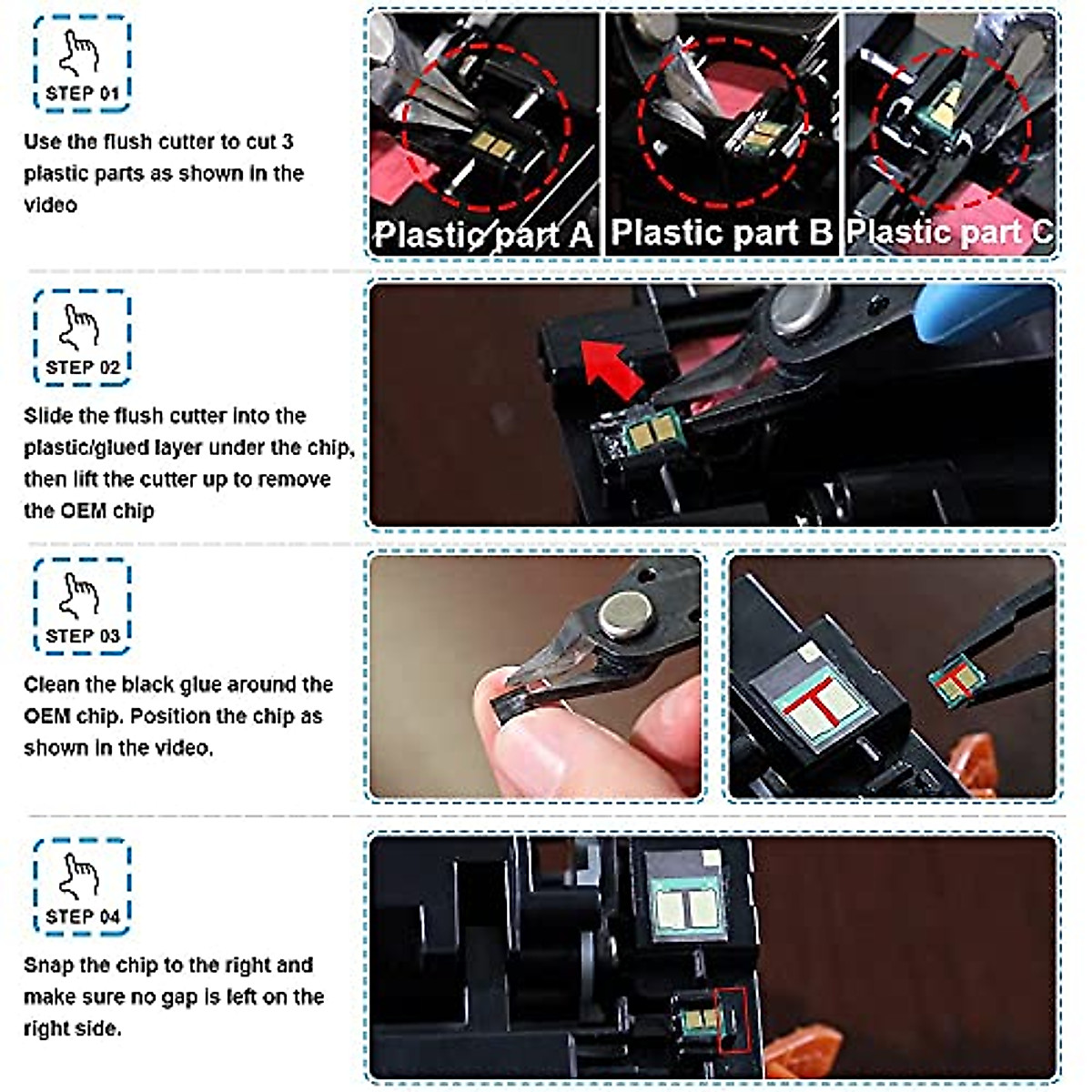 STEP 01

Use the flush cutter to cut 3 plastic parts as shown in the video

Plastic part A
Plastic part B
Plastic part C

STEP 02

Slide the flush cutter into the plastic/glued layer under the chip, then lift the cutter up to remove the OEM chip

STEP 03

Clean the black glue around the OEM chip. Position the chip as shown in the video.

STEP 04

Snap the chip to the right and make sure no gap is left on the right side.