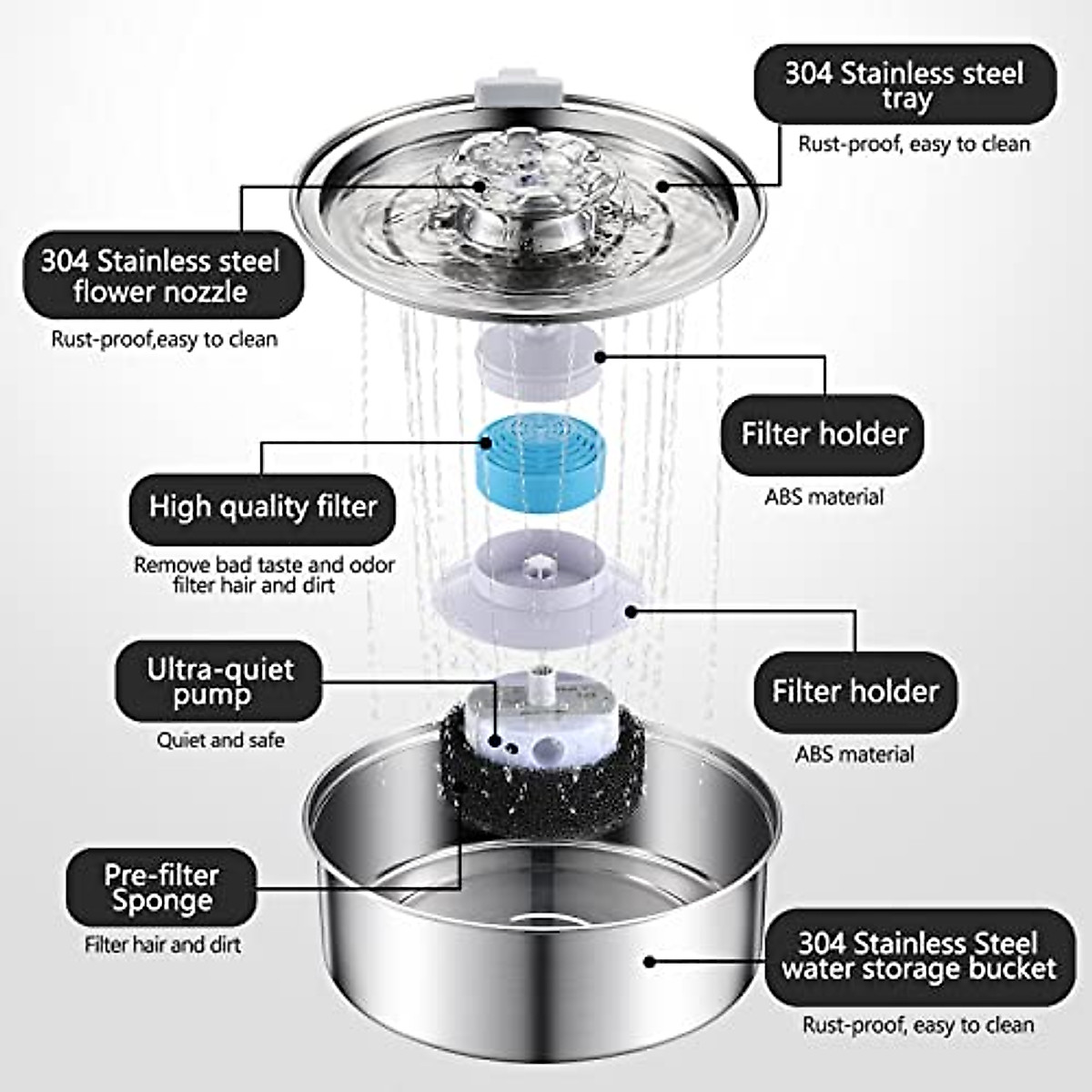 304 Stainless steel tray

Rust-proof, easy to clean

304 Stainless steel flower nozzle

Rust-proof,easy to clean

Filter holder

ABS material

High quality filter

Remove bad taste and odor filter hair and dirt

Filter holder

ABS material

Ultra-quiet pump

Quiet and safe

Pre-filter Sponge

Filter hair and dirt

304 Stainless Steel water storage bucket

Rust-proof, easy to clean