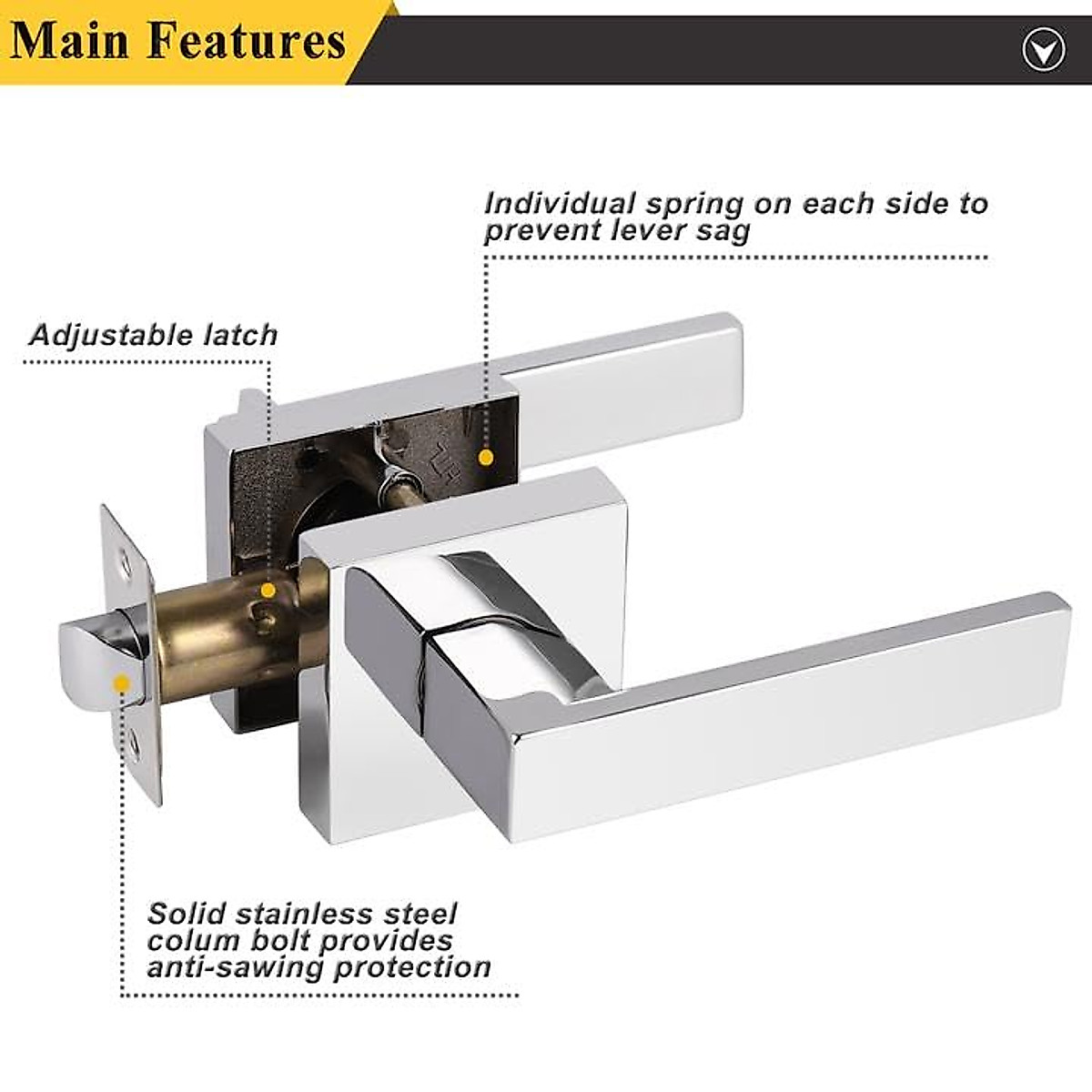 Main Features

Individual spring on each side to prevent lever sag

Adjustable latch

Solid stainless steel colum bolt provides anti-sawing protection