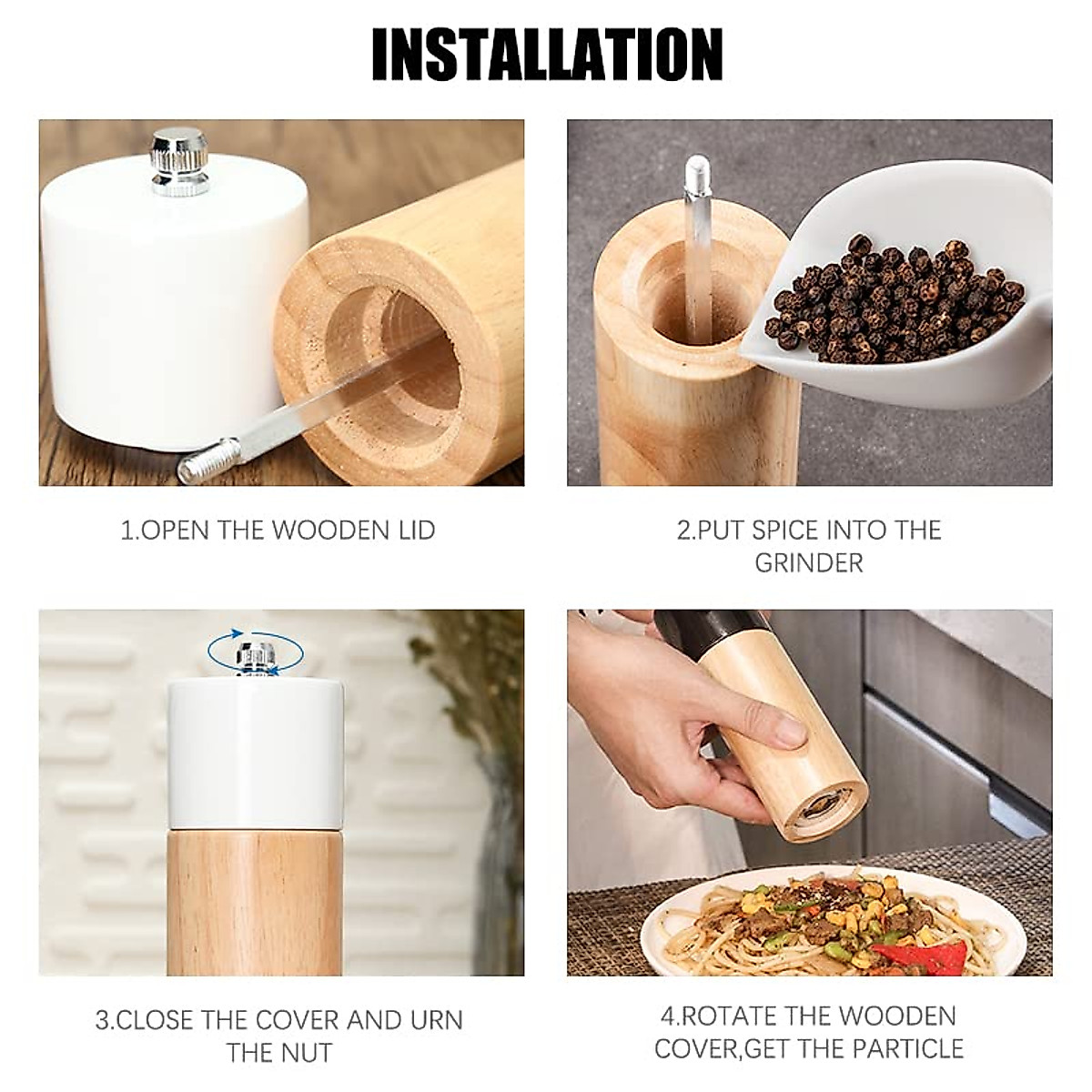 INSTALLATION

1.OPEN THE WOODEN LID

2.PUT SPICE INTO THE GRINDER

3.CLOSE THE COVER AND URN THE NUT

4.ROTATE THE WOODEN COVER,GET THE PARTICLE