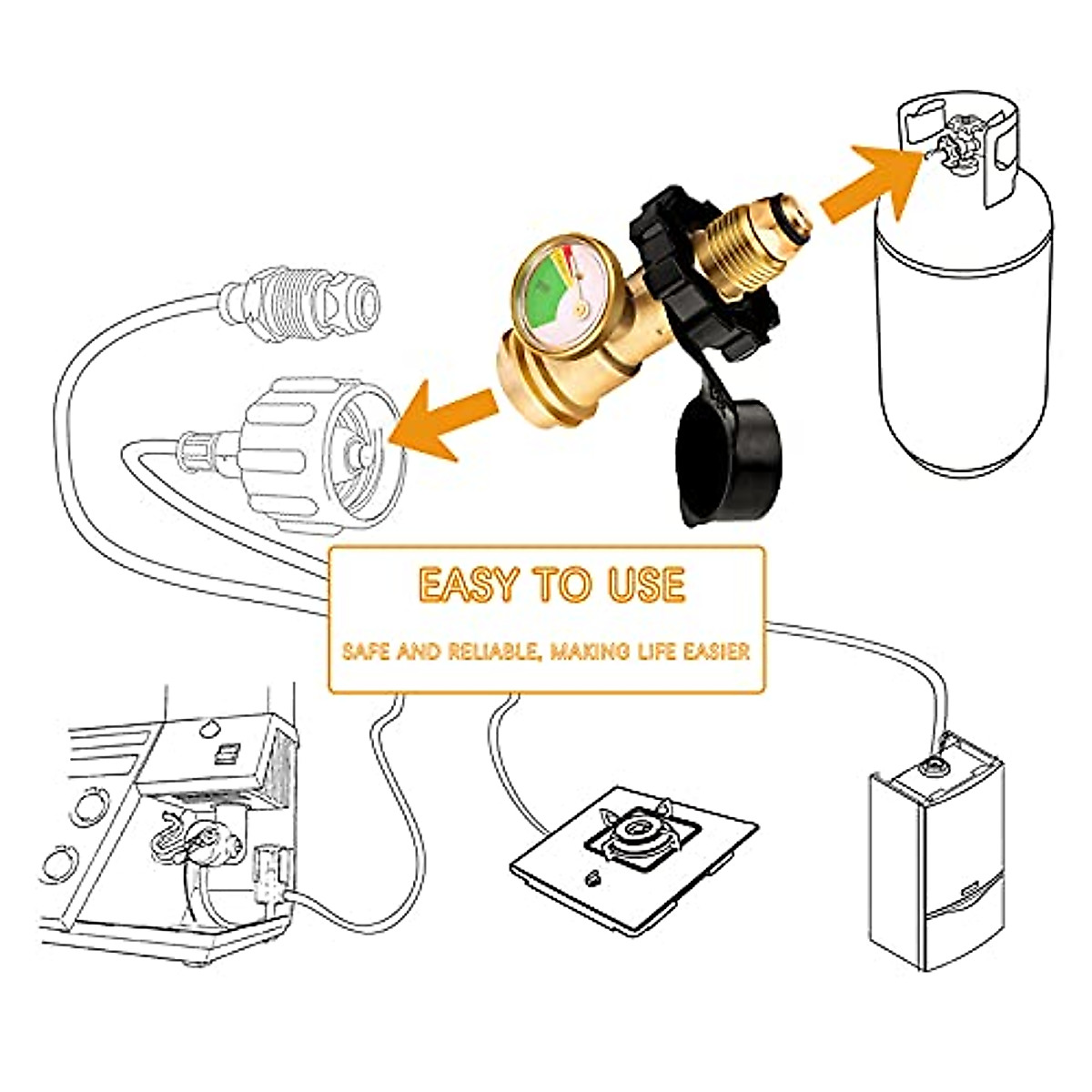 EASY TO USE

SAFE AND RELIABLE, MAKING LIFE EASIER