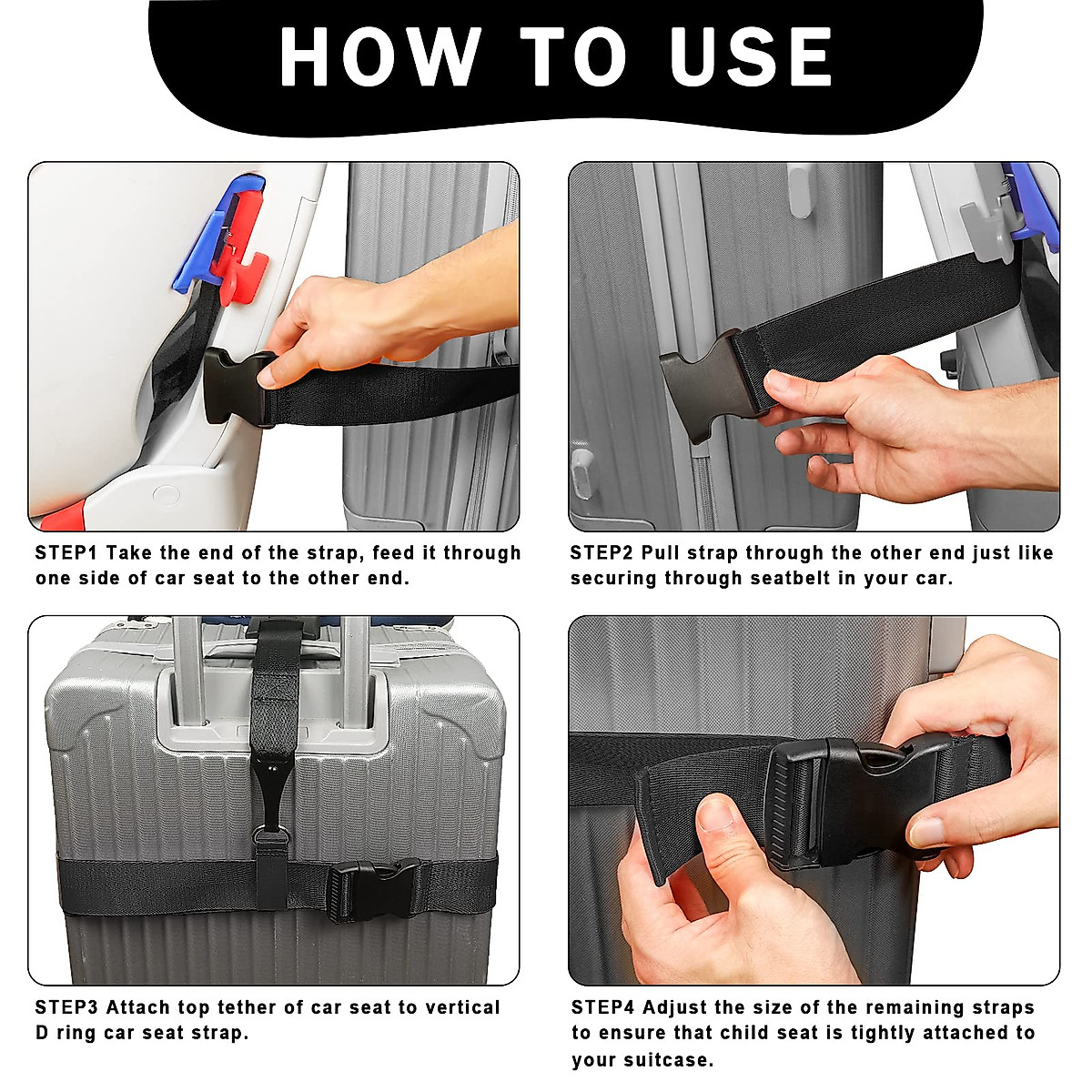 HOW TO USE

STEP1 Take the end of the strap, feed it through one side of car seat to the other end.

STEP2 Pull strap through the other end just like securing through seatbelt in your car.

STEP3 Attach top tether of car seat to vertical D ring car seat strap.

STEP4 Adjust the size of the remaining straps to ensure that child seat is tightly attached to your suitcase.