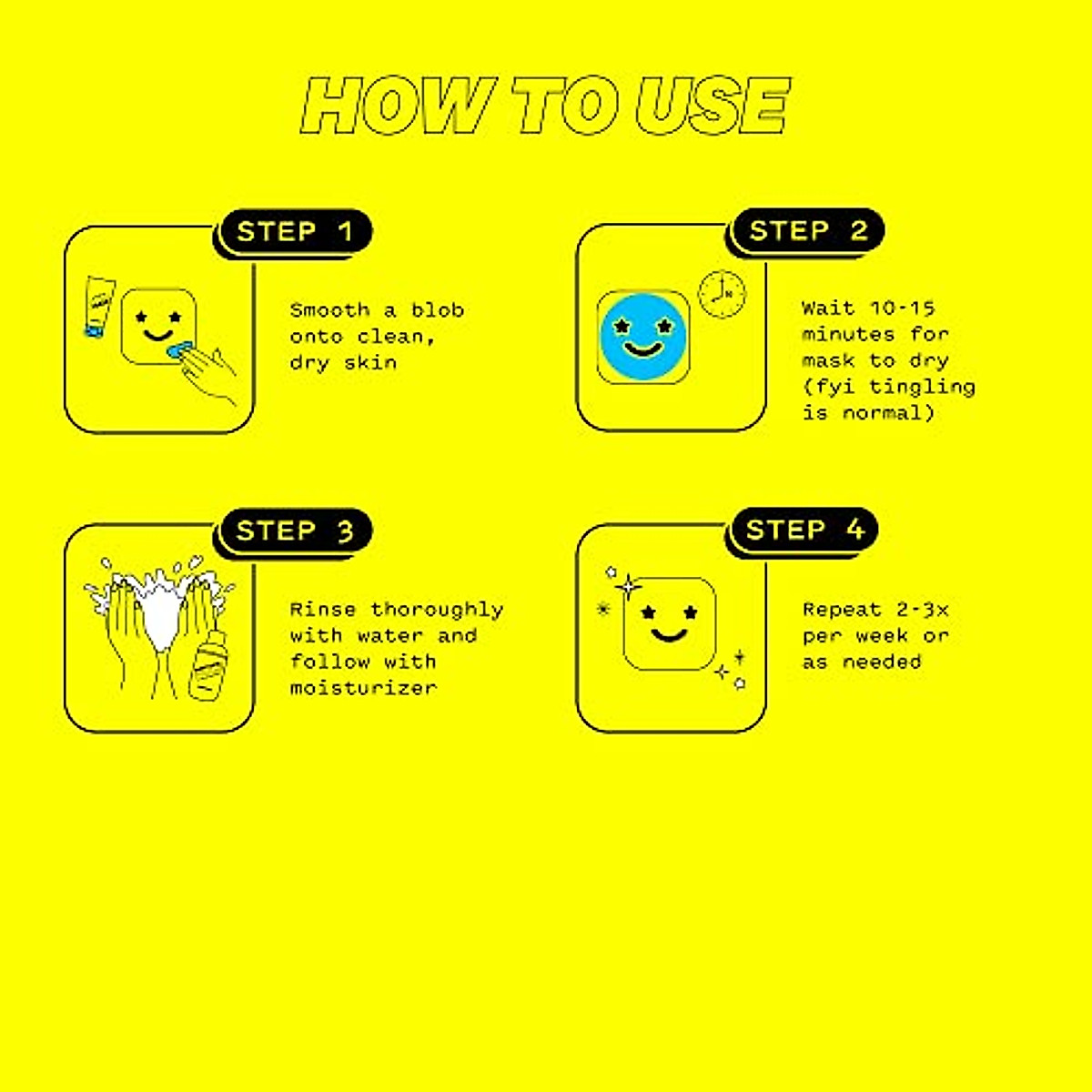 HOW TO USE

STEP 1

Smooth a blob onto clean, dry skin

STEP 2

Wait 10-15 minutes for mask to dry (fyi tingling is normal)

STEP 3

Rinse thoroughly with water and follow with moisturizer

STEP 4

Repeat 2-3x per week or as needed