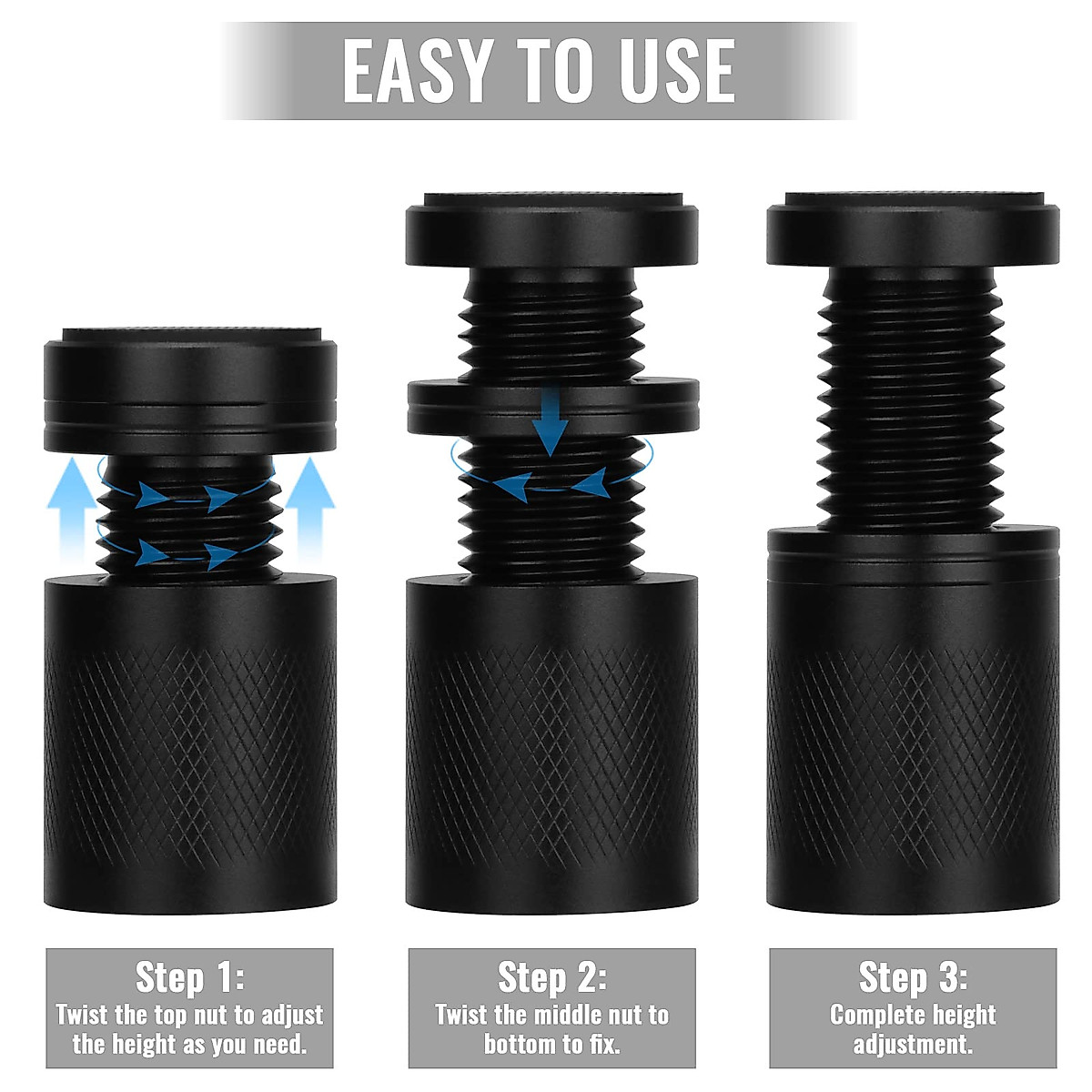 EASY TO USE

Step 1:
Twist the top nut to adjust the height as you need.

Step 2:
Twist the middle nut to bottom to fix.

Step 3:
Complete height adjustment.