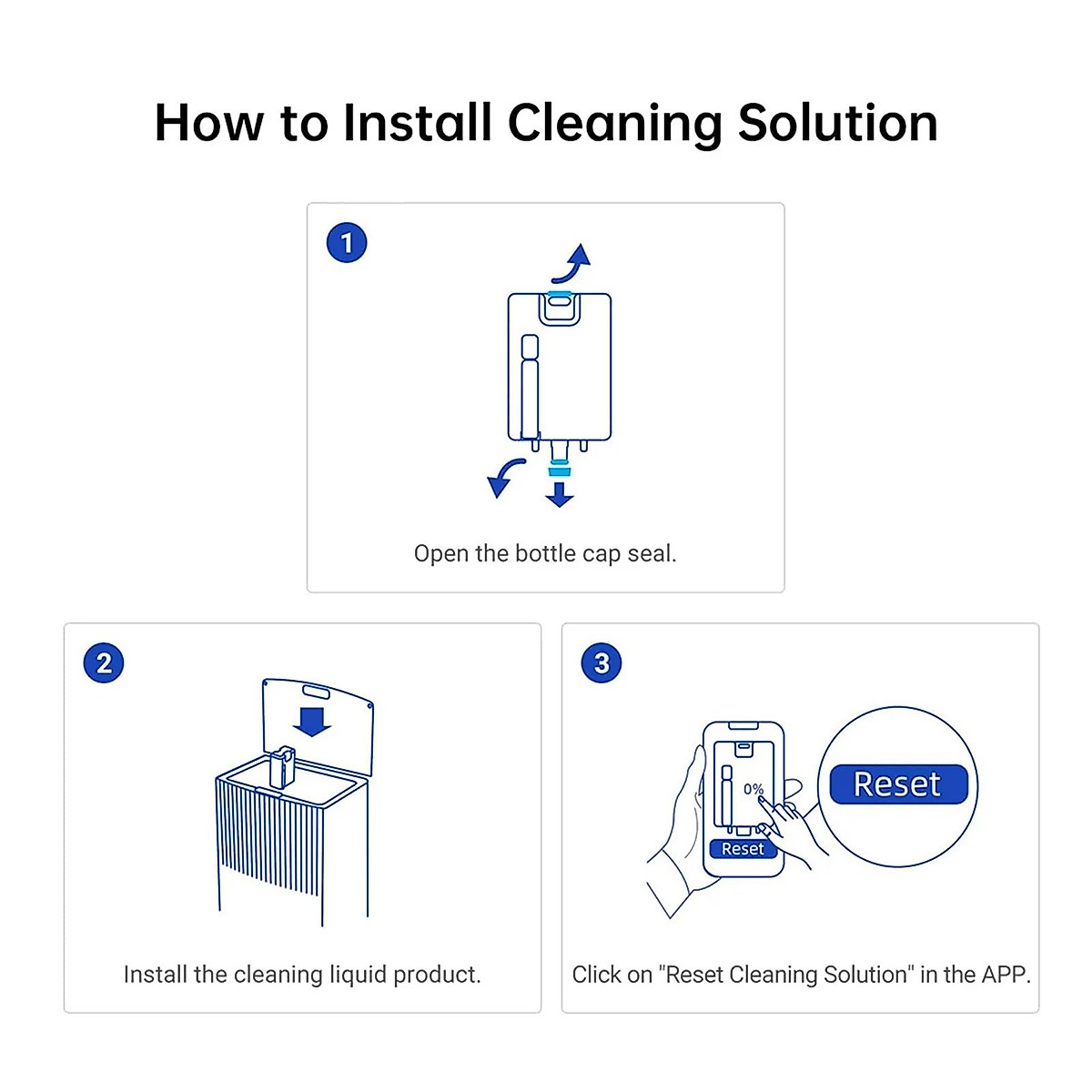 How to Install Cleaning Solution

1

Open the bottle cap seal.

2

Install the cleaning liquid product.

3

0%

Reset

Reset

Click on "Reset Cleaning Solution" in the APP.