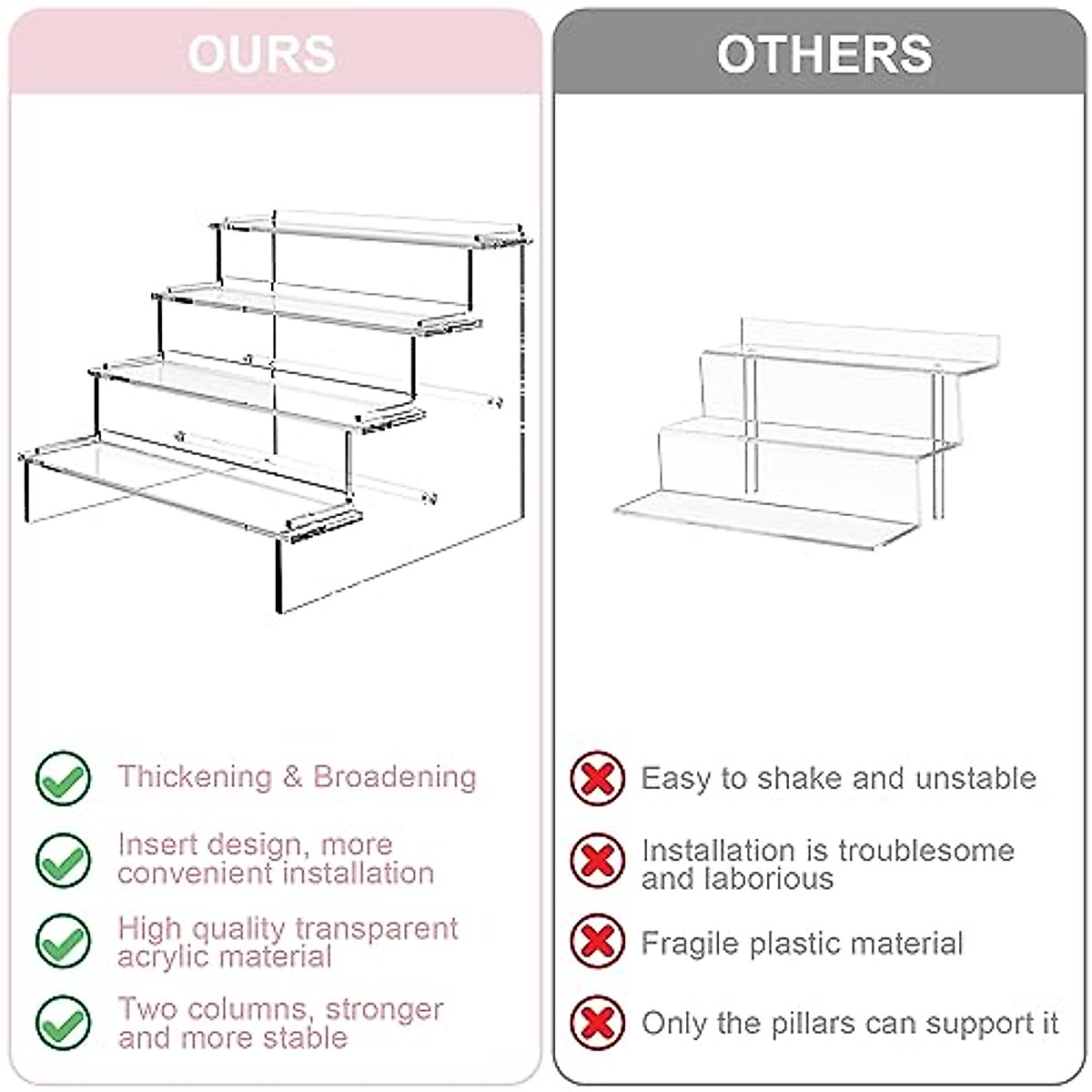 OURS

Thickening & Broadening

Insert design, more convenient installation

High quality transparent acrylic material

Two columns, stronger and more stable

OTHERS

Easy to shake and unstable

Installation is troublesome and laborious

Fragile plastic material

Only the pillars can support it