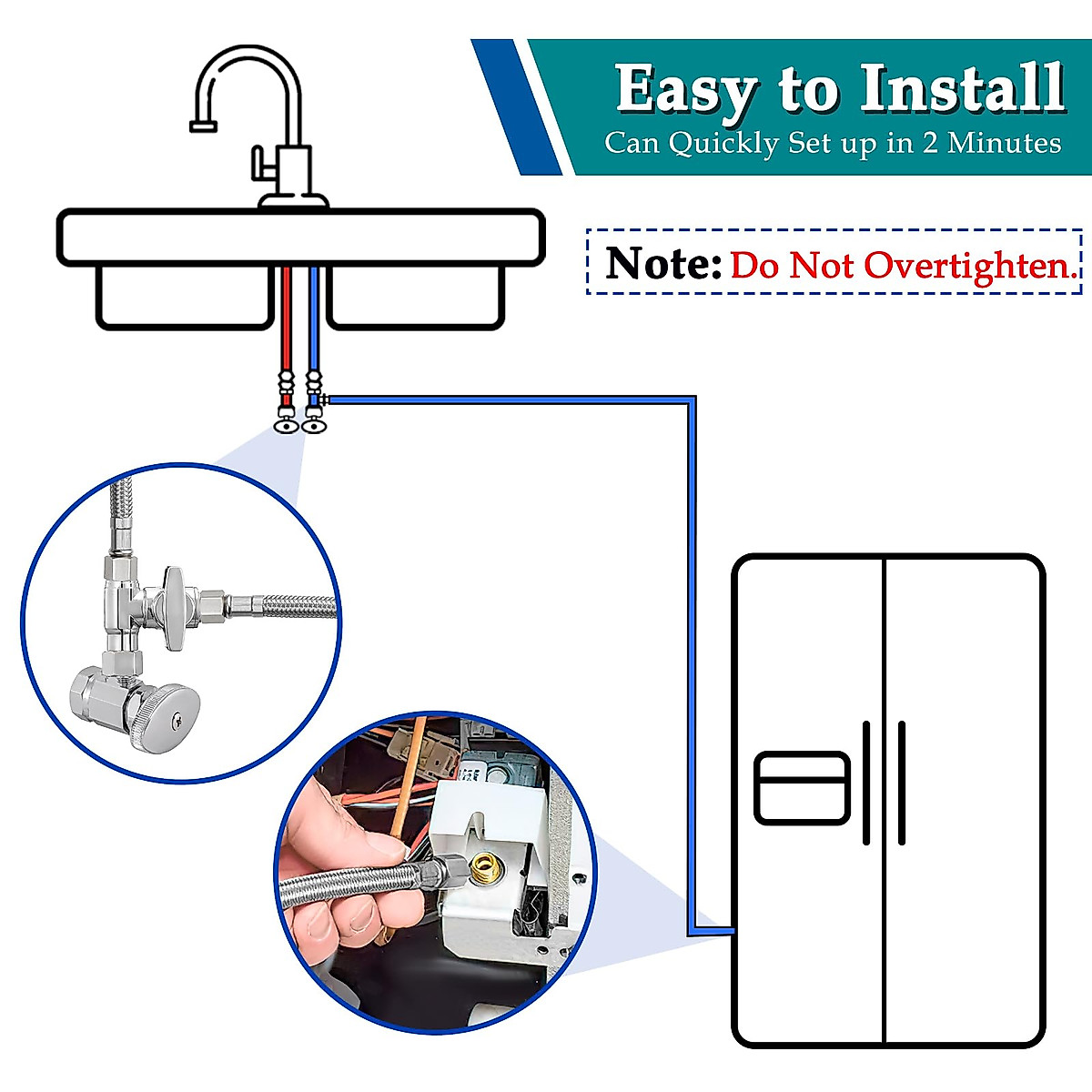 Easy to Install
Can Quickly Set up in 2 Minutes

Note: Do Not Overtighten.