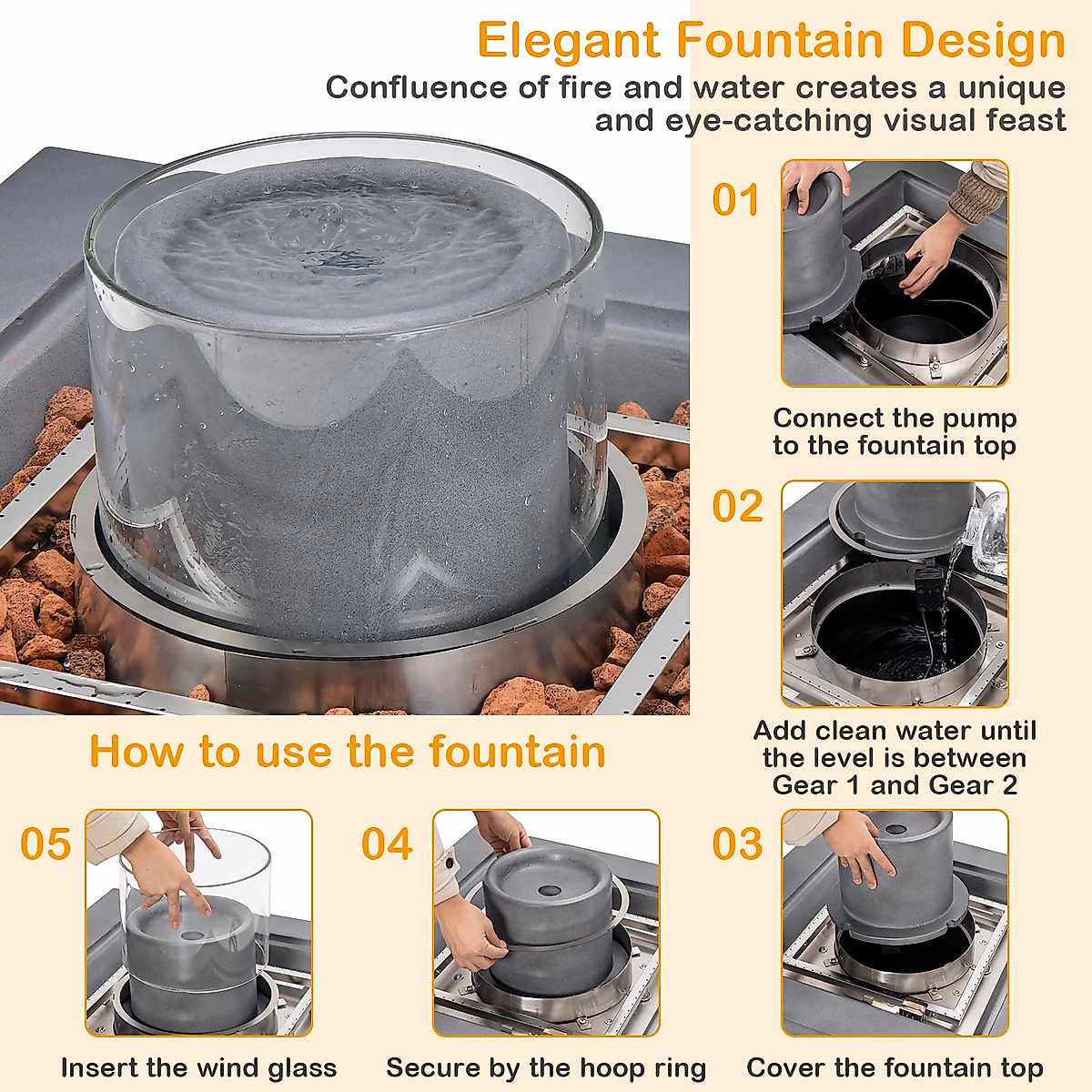 Elegant Fountain Design
Confluence of fire and water creates a unique and eye-catching visual feast

01
Connect the pump to the fountain top

02
Add clean water until the level is between Gear 1 and Gear 2

How to use the fountain

05
Insert the wind glass

04
Secure by the hoop ring

03
Cover the fountain top