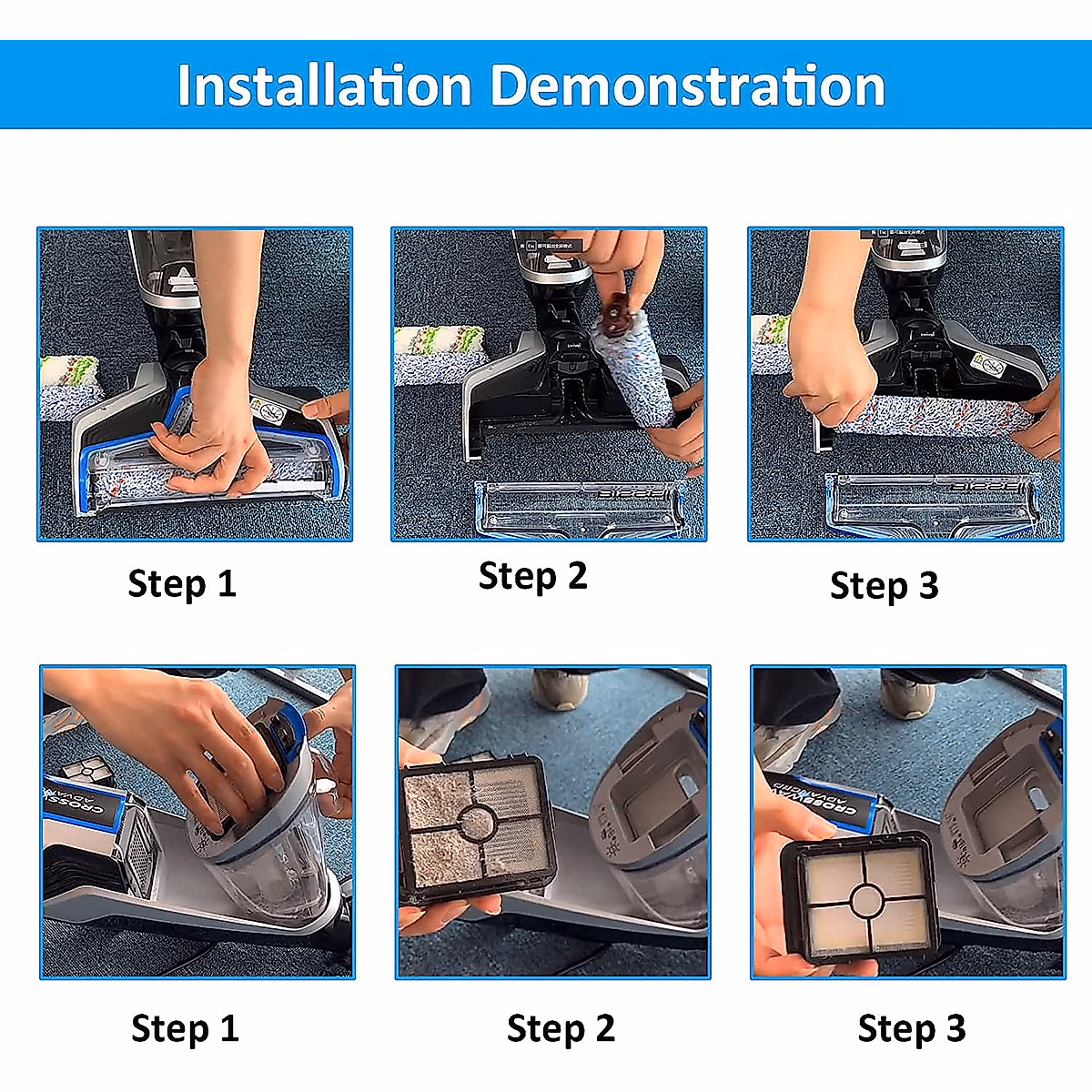 Installation Demonstration

Step 1

Step 2

Step 3

Step 1

Step 2

Step 3