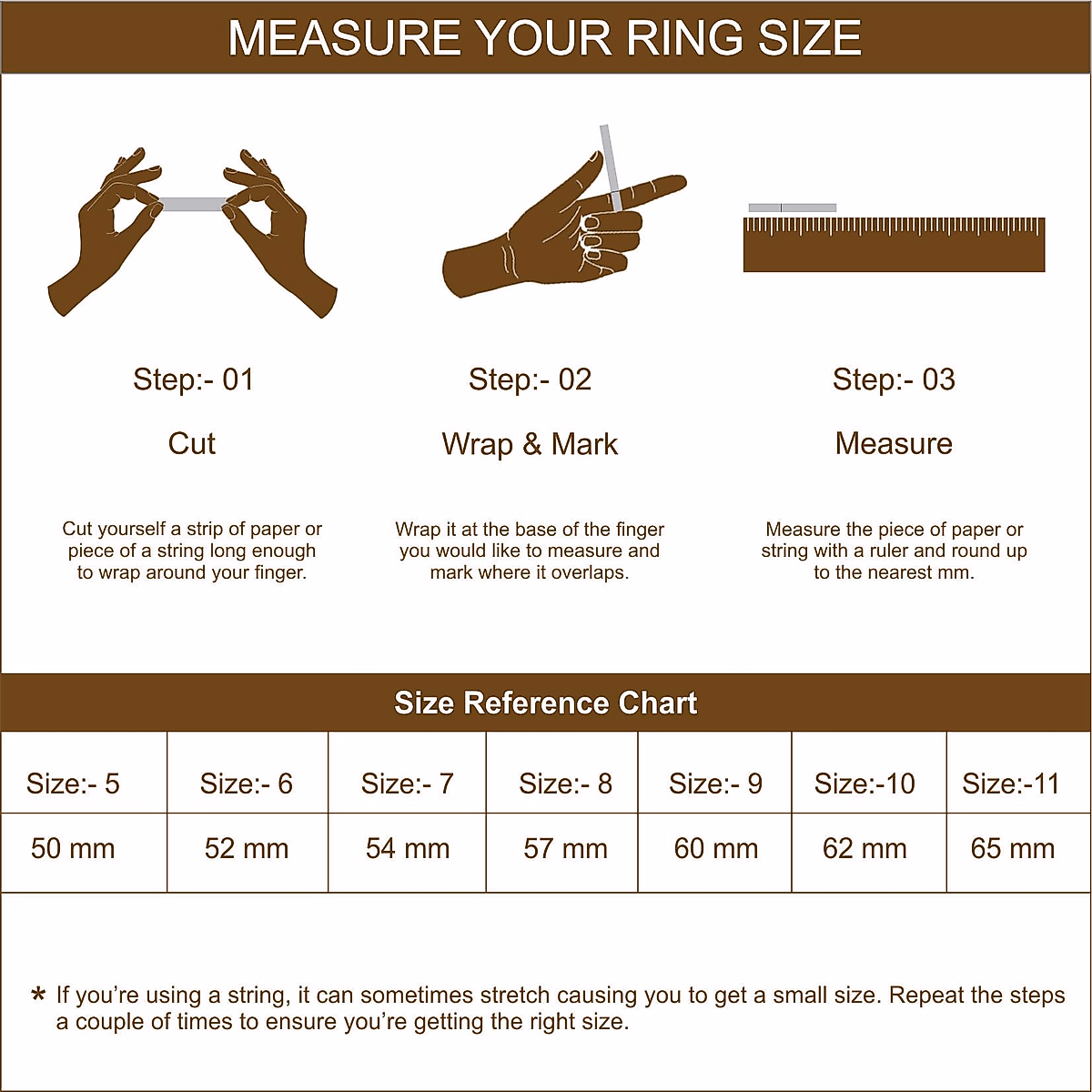 MEASURE YOUR RING SIZE

Step:- 01

Cut

Cut yourself a strip of paper or piece of a string long enough to wrap around your finger.

Step:- 02

Wrap & Mark

Wrap it at the base of the finger you would like to measure and mark where it overlaps.

Step:- 03

Measure

Measure the piece of paper or string with a ruler and round up to the nearest mm.

Size Reference Chart

| Size:- 5 | Size:- 6 | Size:- 7 | Size:- 8 | Size:- 9 | Size:-10 | Size:-11 |
|---|---|---|---|---|---|---|
| 50 mm | 52 mm | 54 mm | 57 mm | 60 mm | 62 mm | 65 mm |

* If you're using a string, it can sometimes stretch causing you to get a small size. Repeat the steps a couple of times to ensure you're getting the right size.