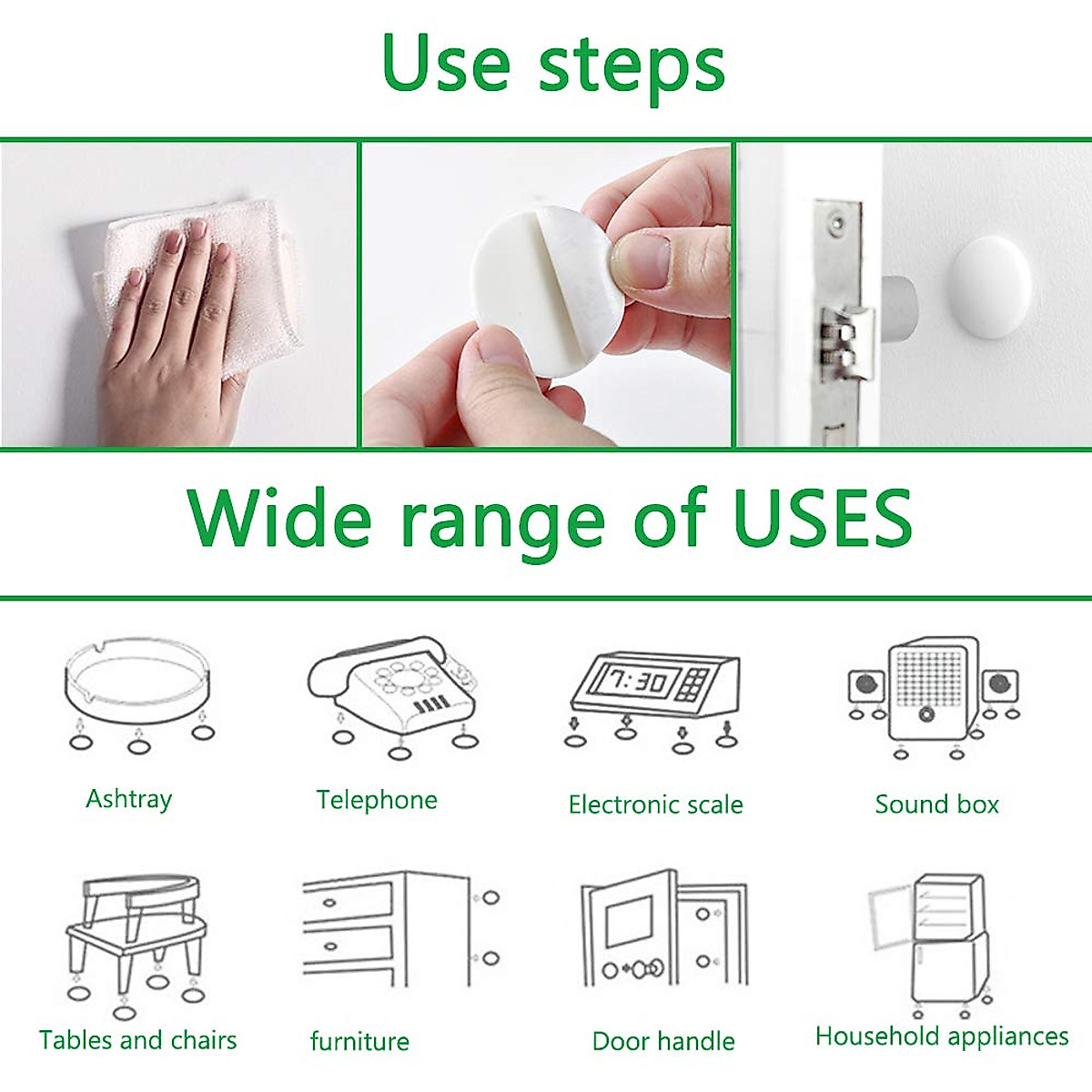 Use steps

Wide range of USES

7:30

Ashtray

Telephone

Electronic scale

Sound box

Tables and chairs

furniture

Door handle

Household appliances