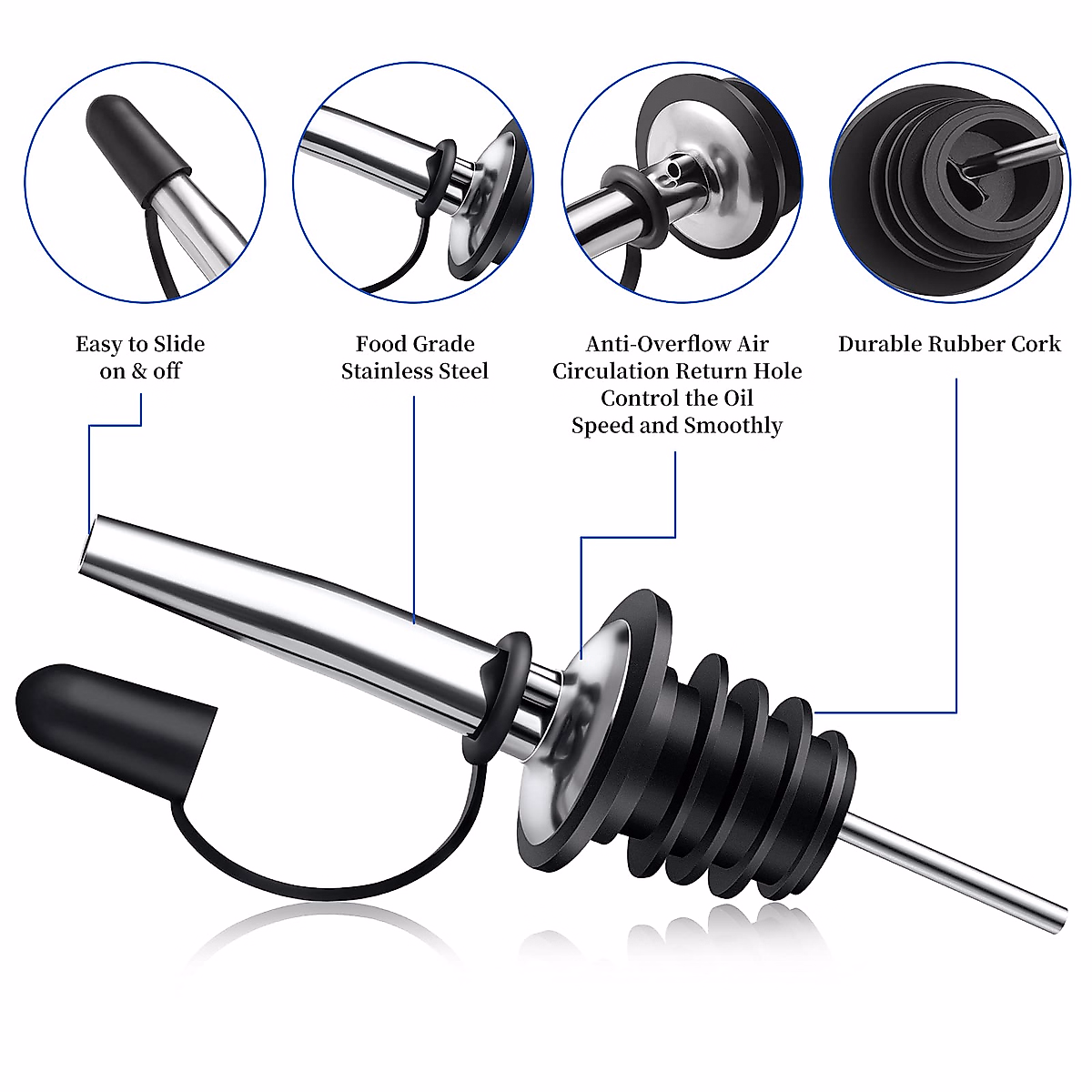 Easy to Slide on & off

Food Grade Stainless Steel

Anti-Overflow Air Circulation Return Hole Control the Oil Speed and Smoothly

Durable Rubber Cork